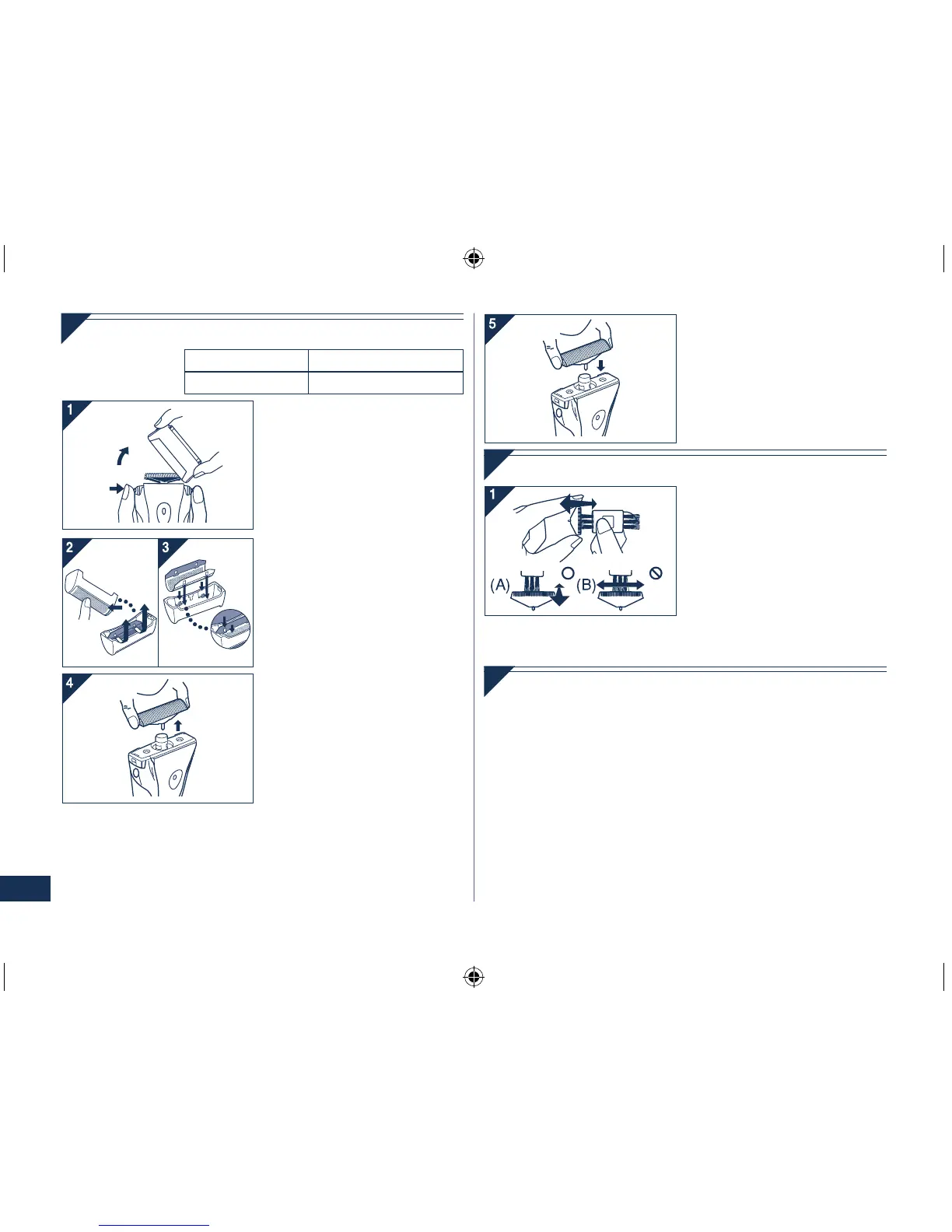 1

2

3

4

5

1

(A)

(B)