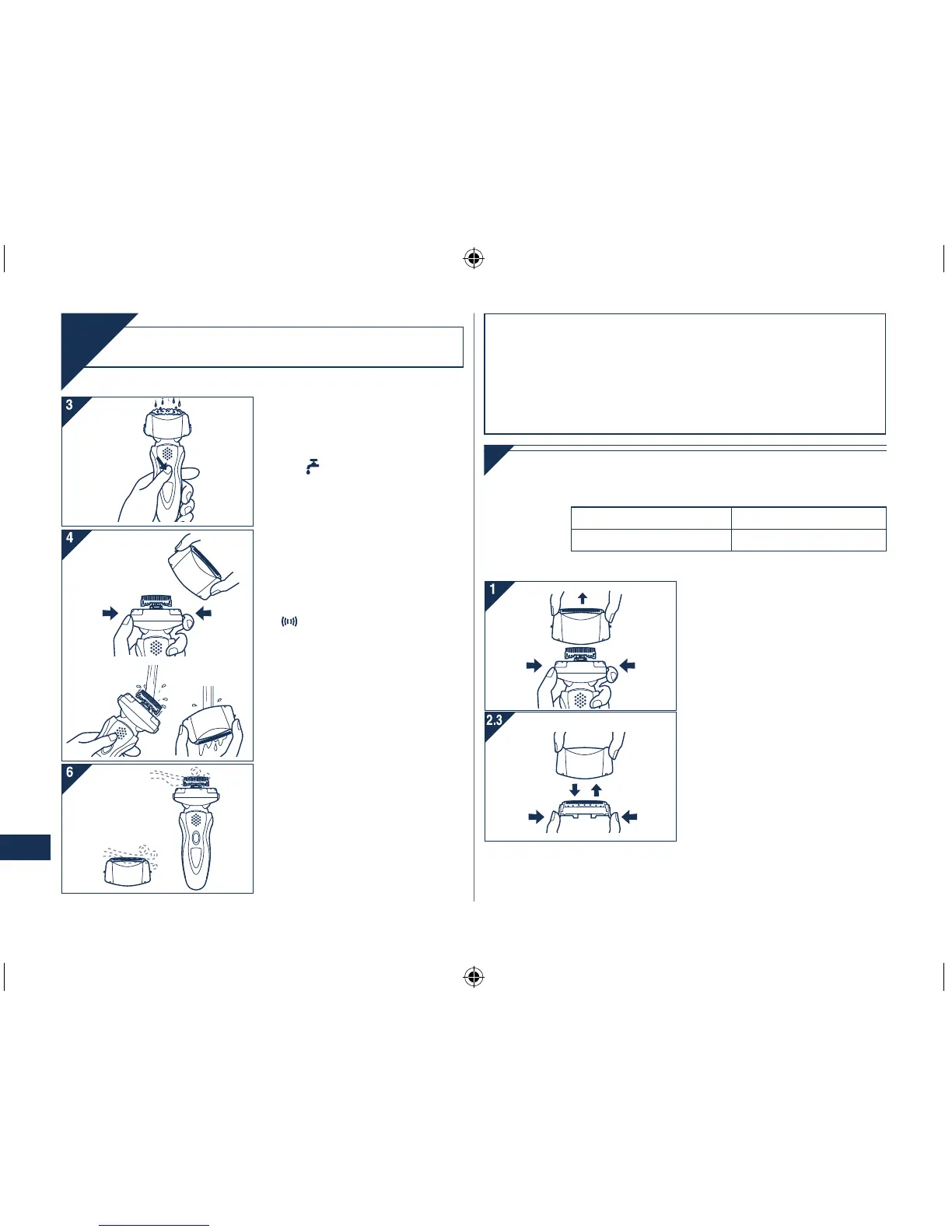 3

4

6

1

2.3