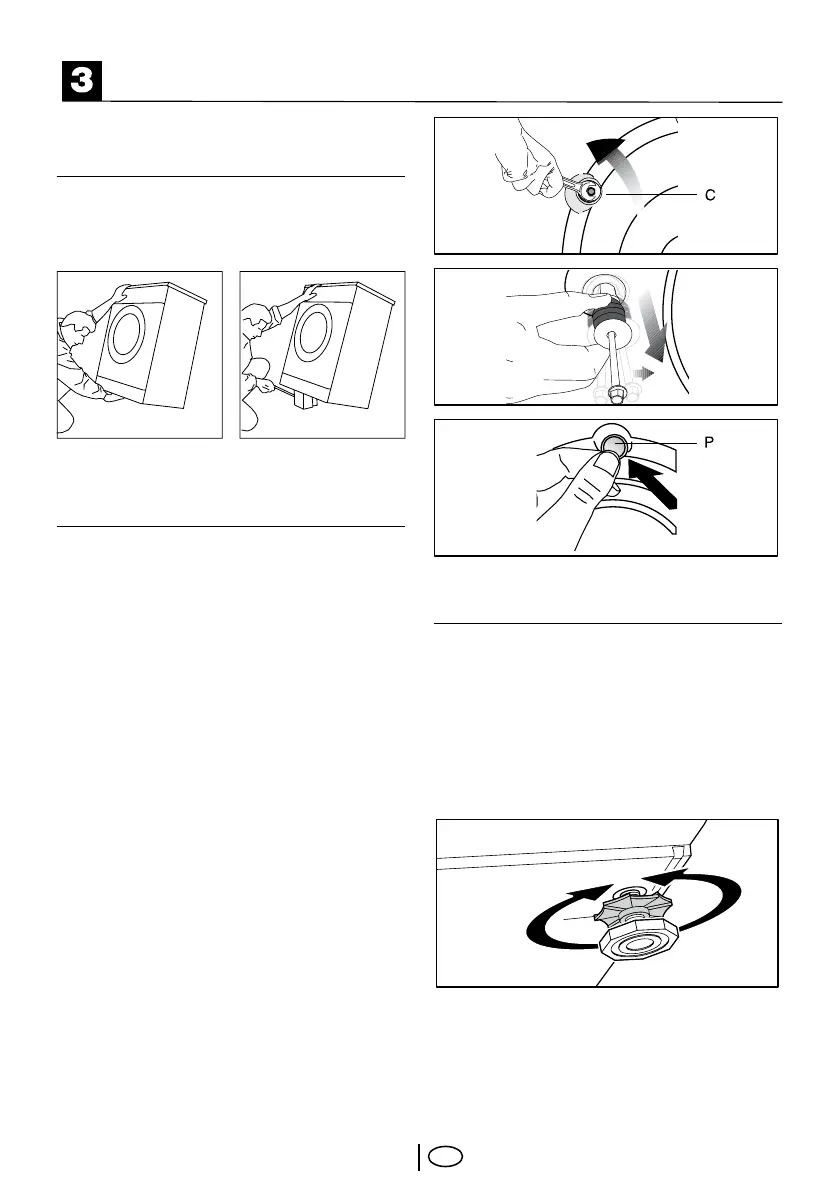 3

C

P