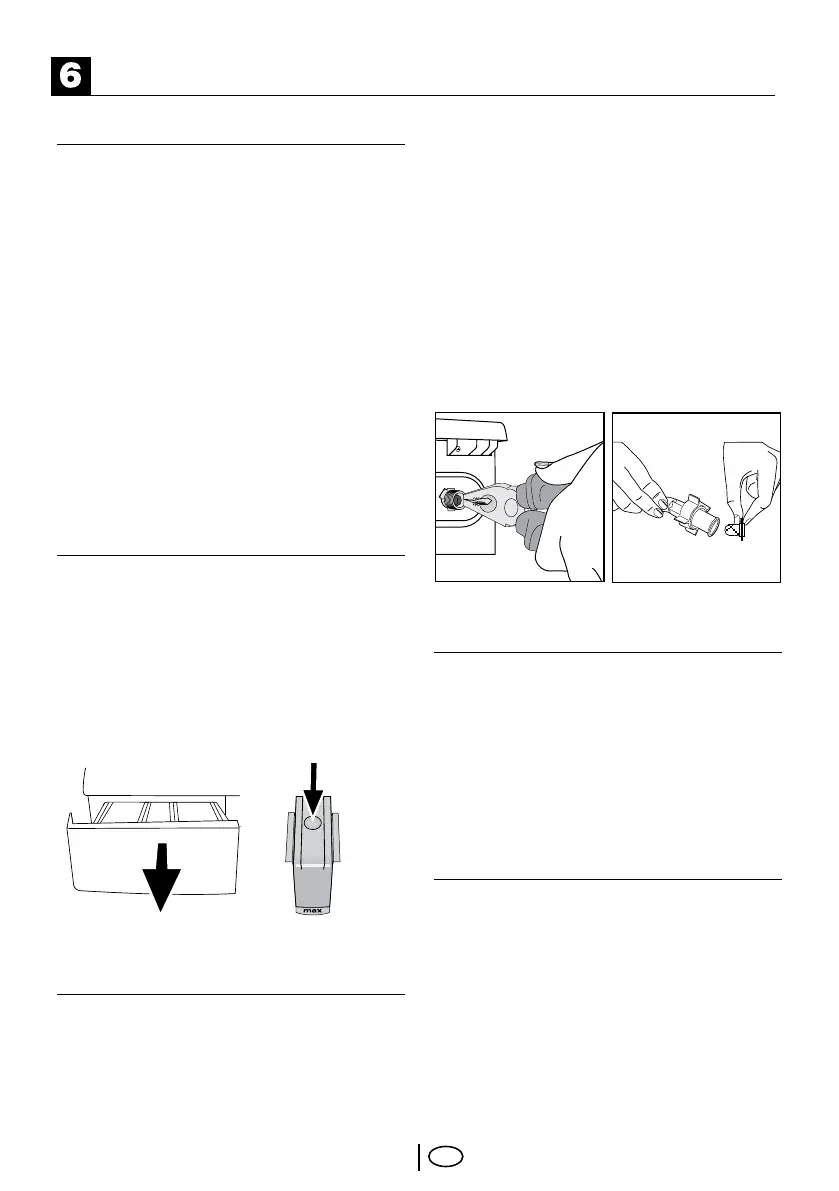 6

max