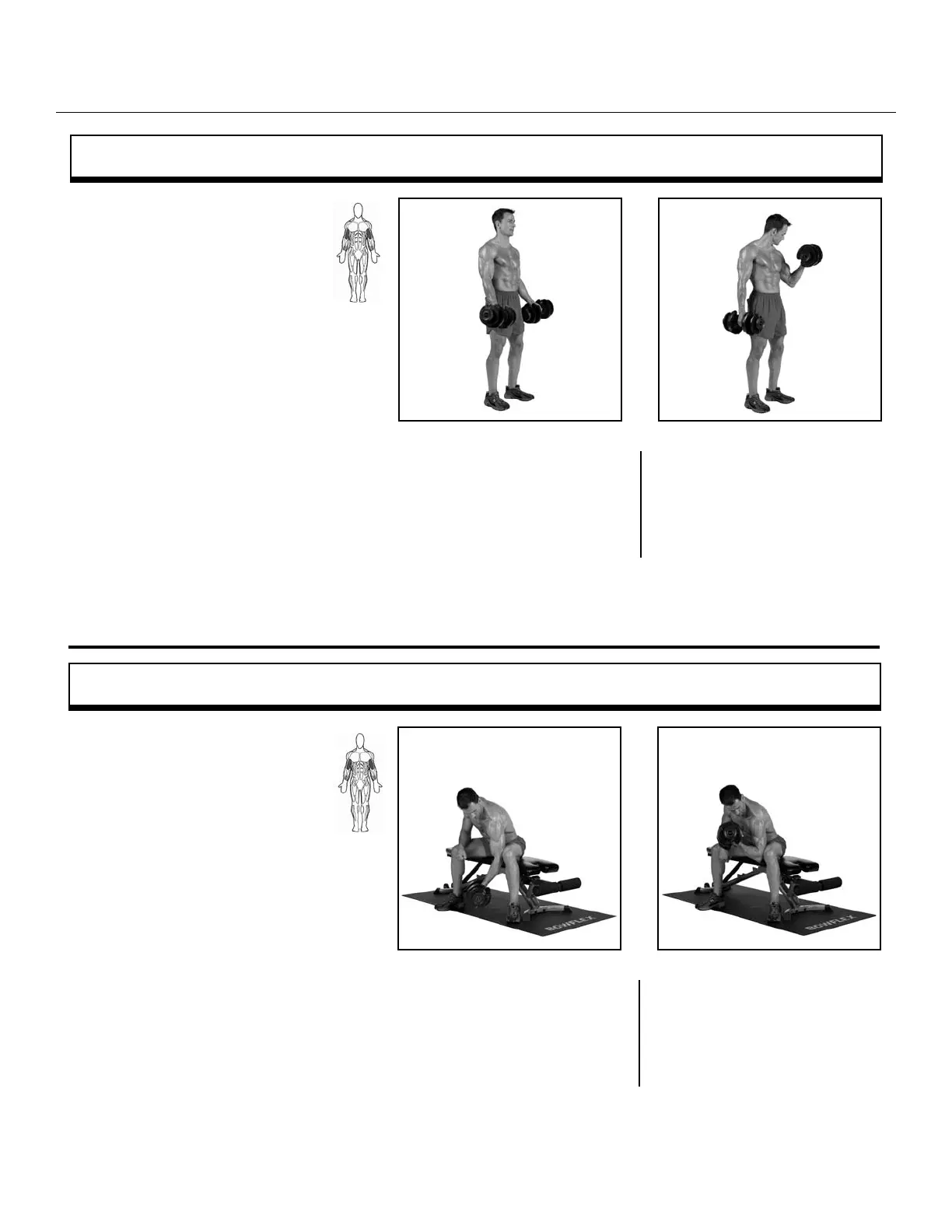 BOWFLEX

BOWFLEX