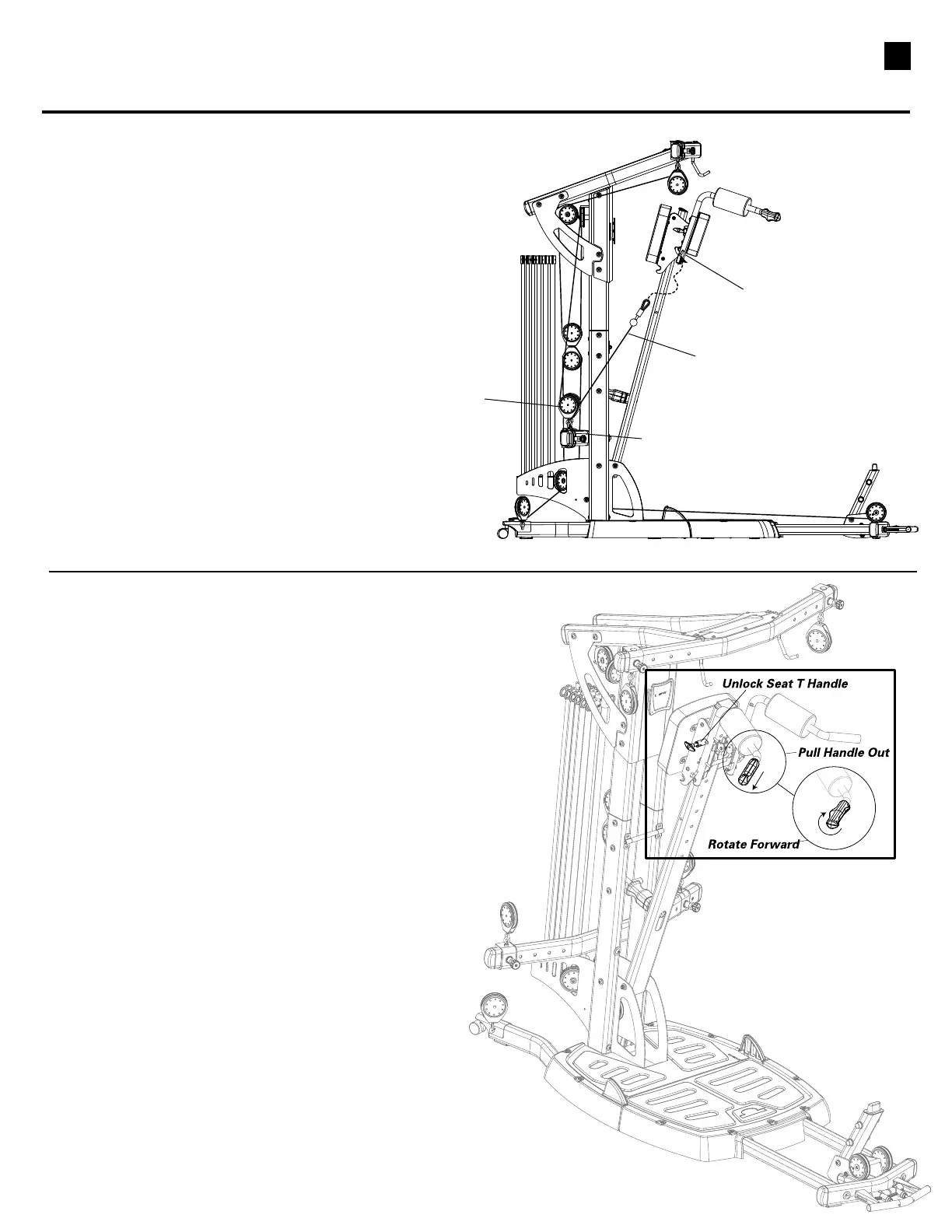 Unlock Seat T Handle

Pull Handle Out

Rotate Forward