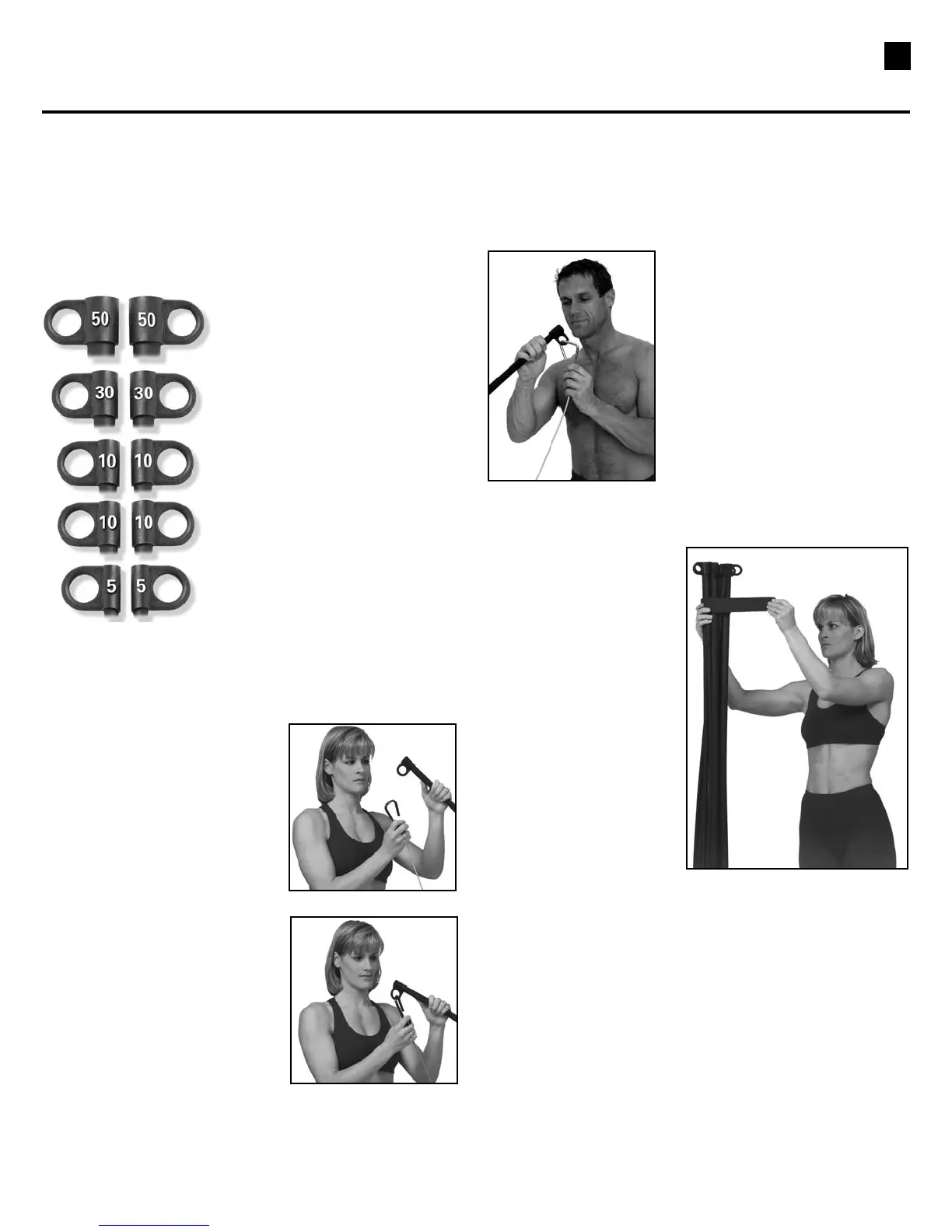 50 50
30 30
10 10
10 10
5 5