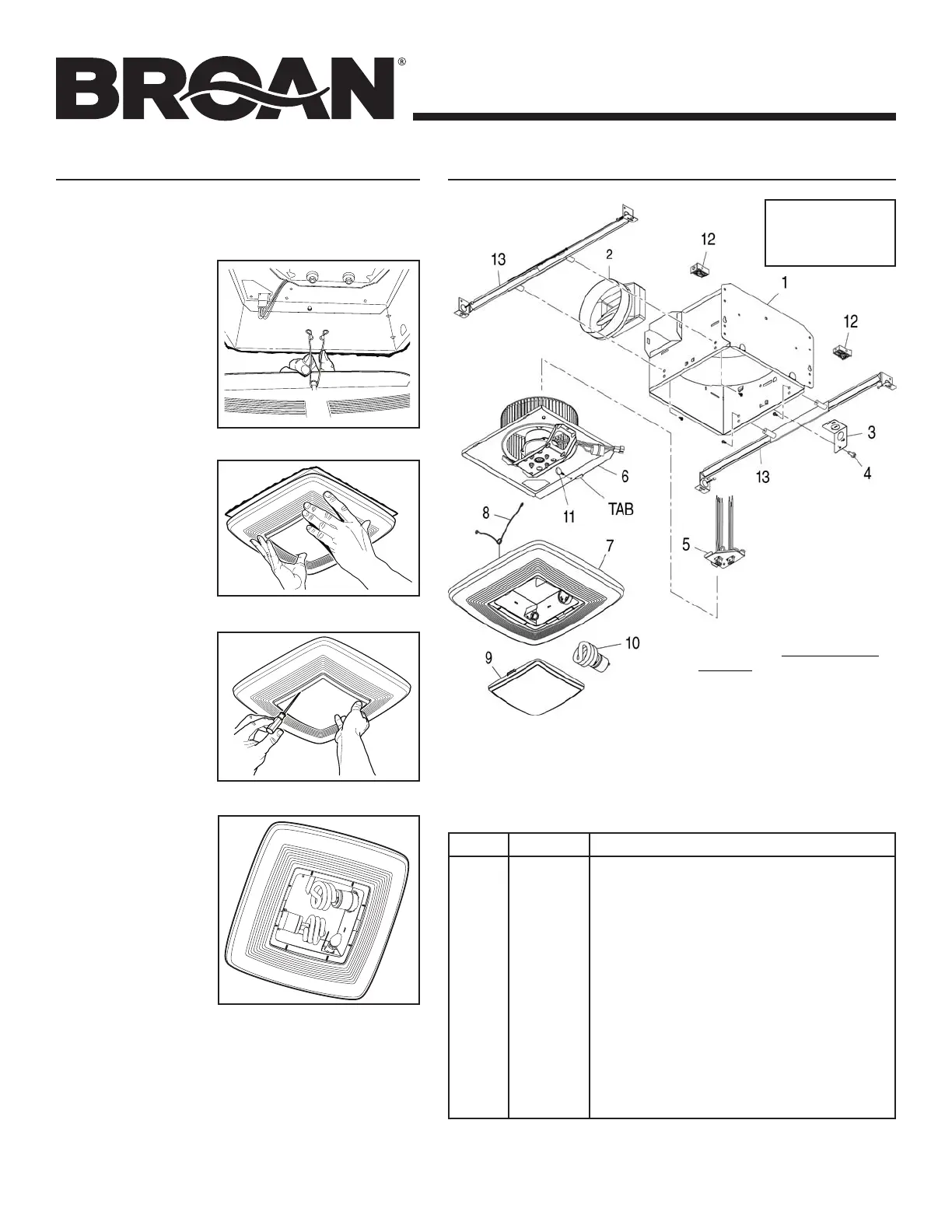 BROAN®

13
2
12
1
12
3
4
13
6
11
TAB
8
7
5
10
9