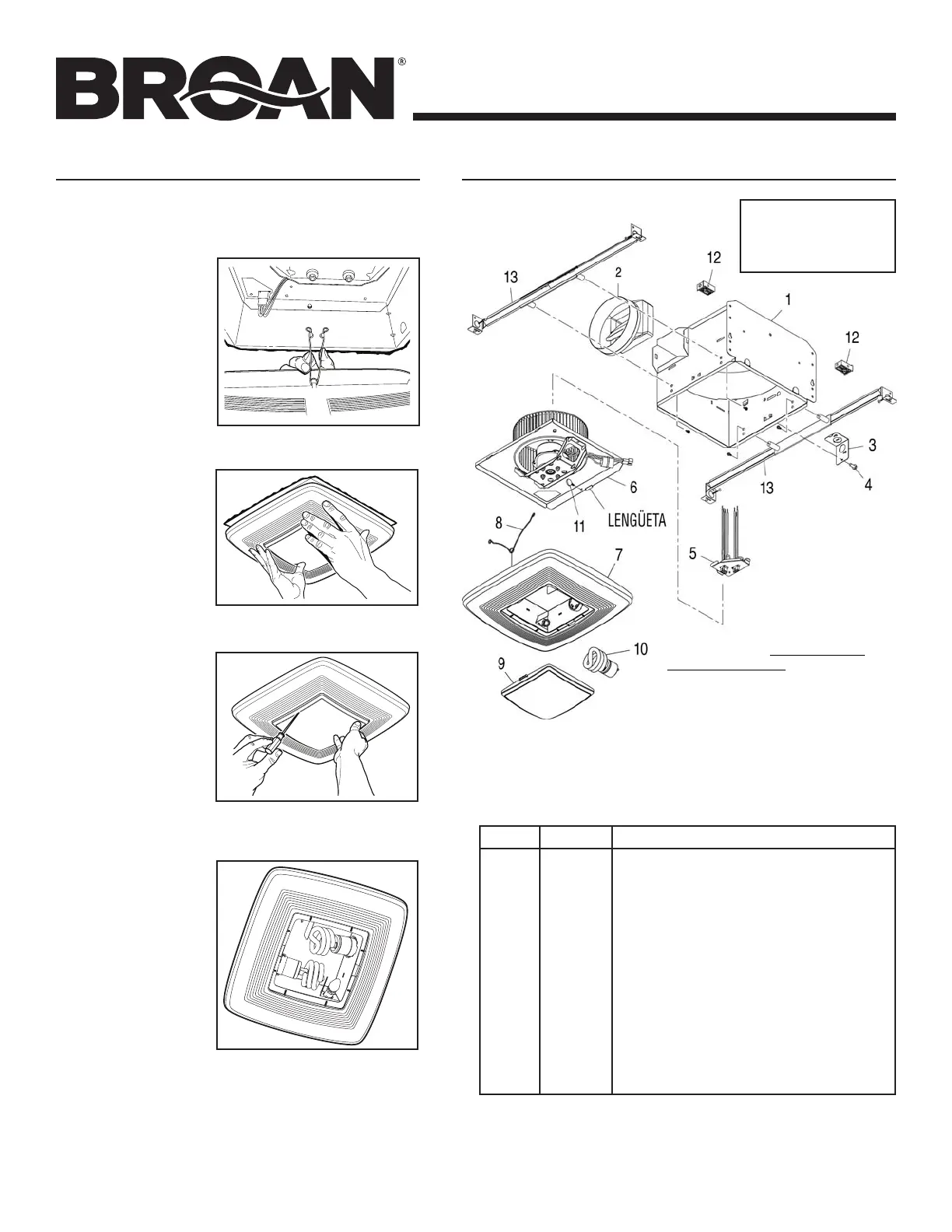 BROAN®

13
2
12
1
12
3
4
13
6
11
LENGÜETA
8
7
5
10
9