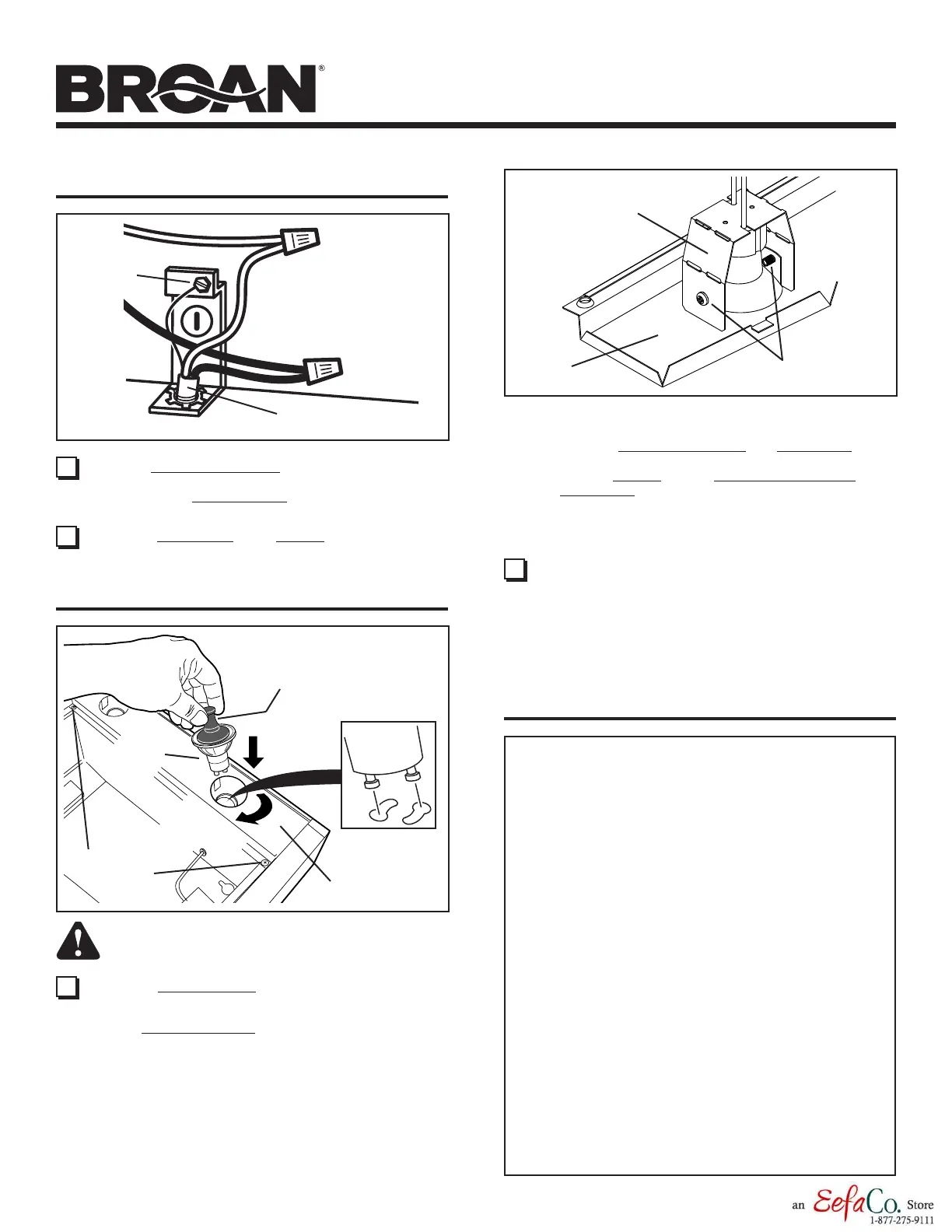 BROAN®

an EefaCo. Store
1-877-275-9111