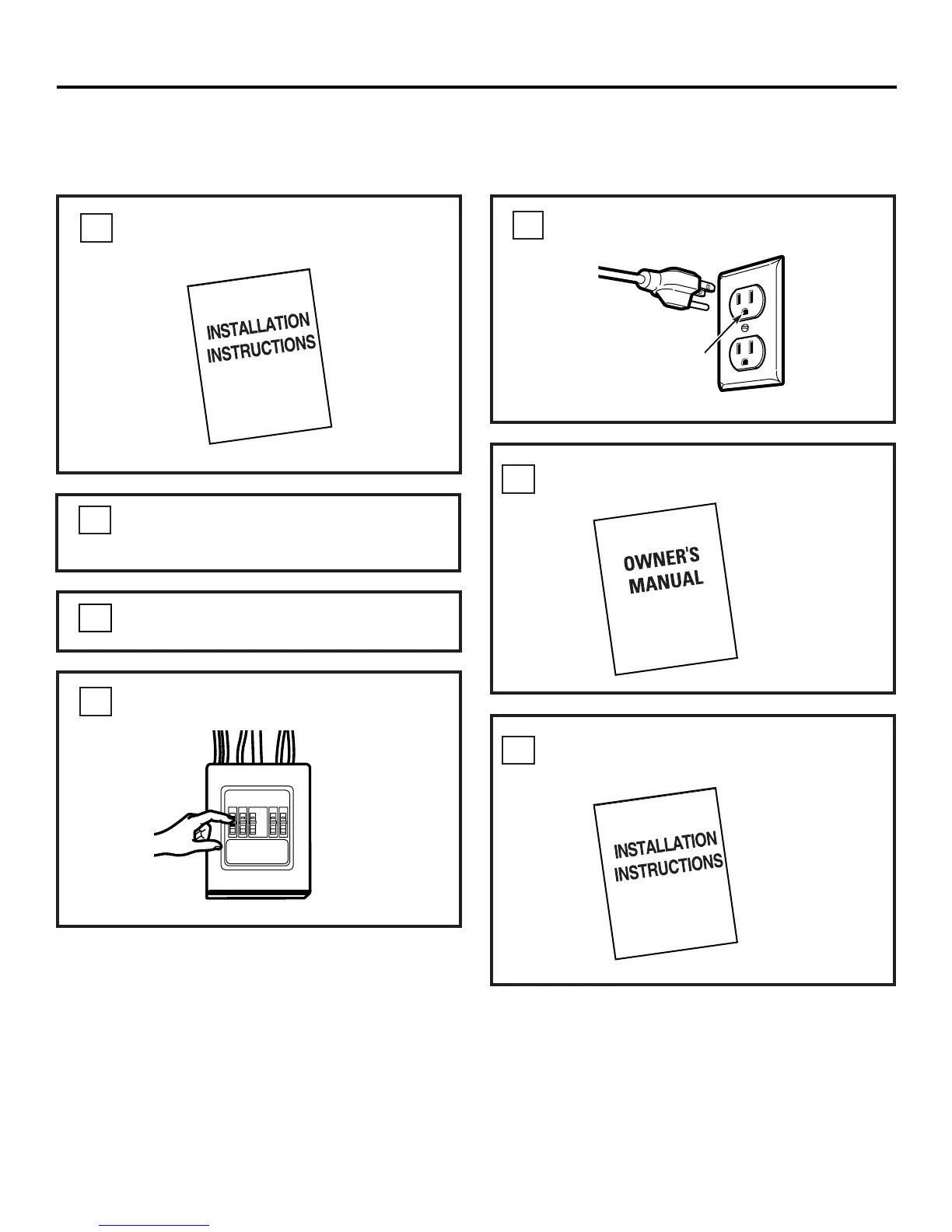 INSTALLATION INSTRUCTIONS

OWNER'S MANUAL

INSTALLATION INSTRUCTIONS