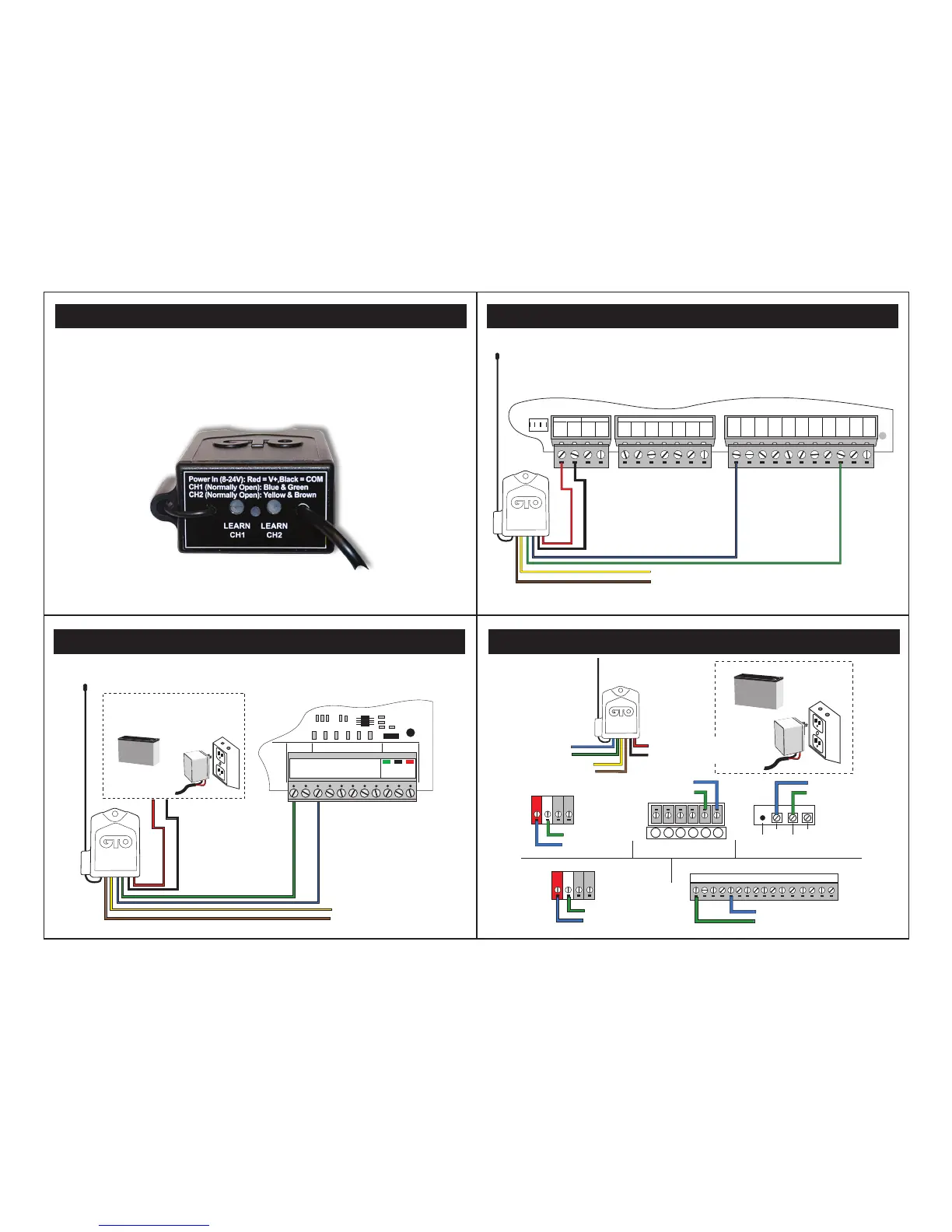 GTO

Power In (8-24V): Red = V+,Black = COM
CH1 (Normally Open): Blue & Green
CH2 (Normally Open): Yellow & Brown

LEARN CH1

LEARN CH2

GTO

GTO

GTO