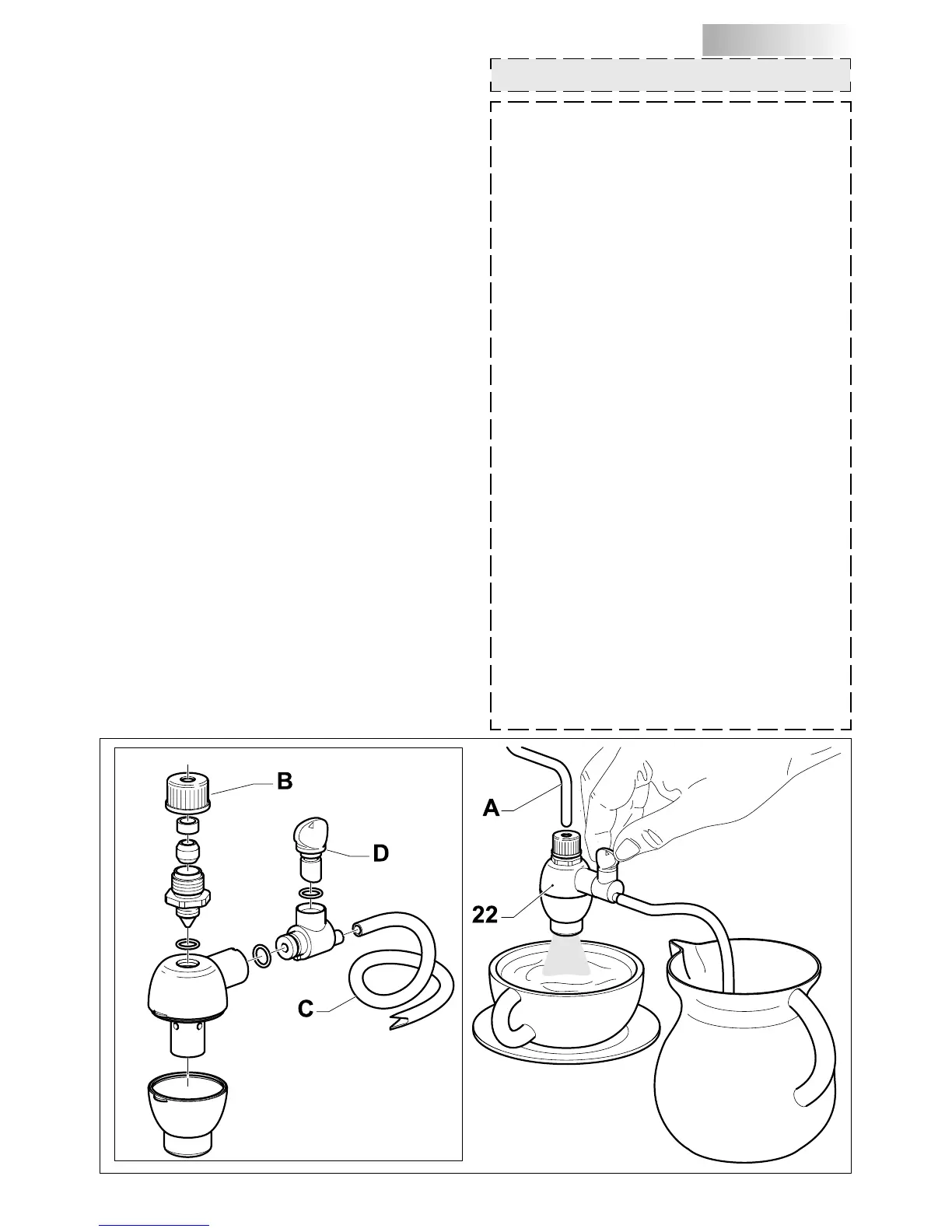 B

D

C

A

22