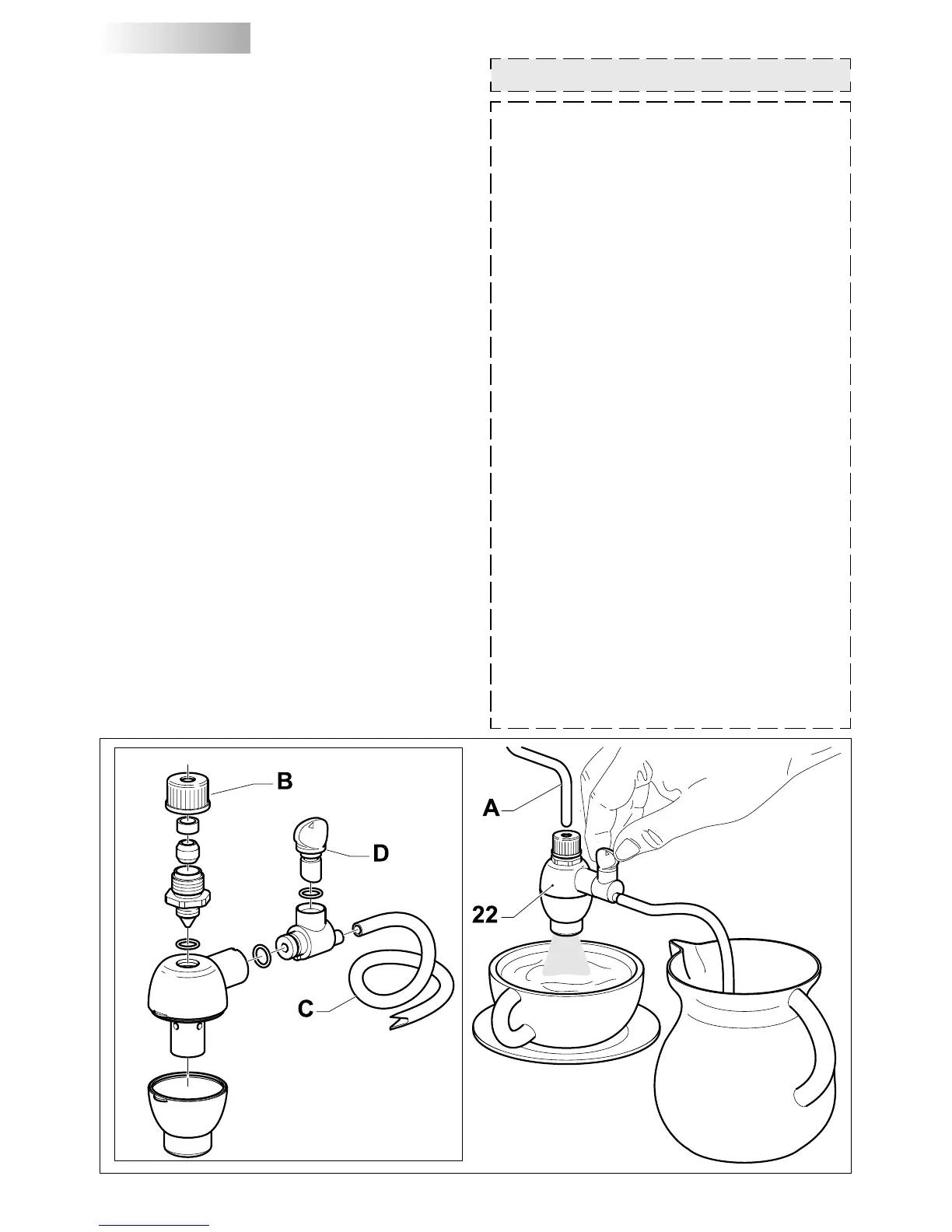 B

D

C

A

22