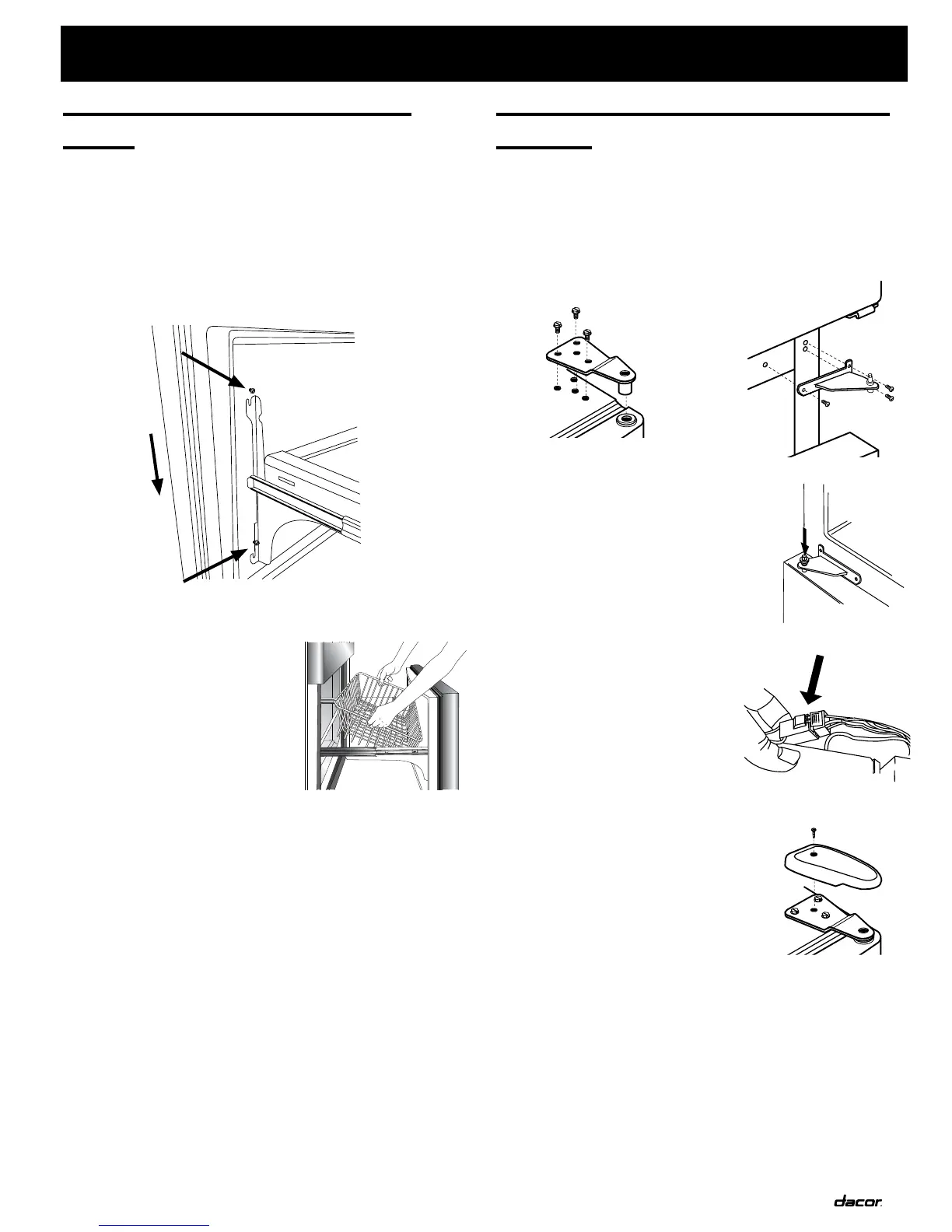 dacor