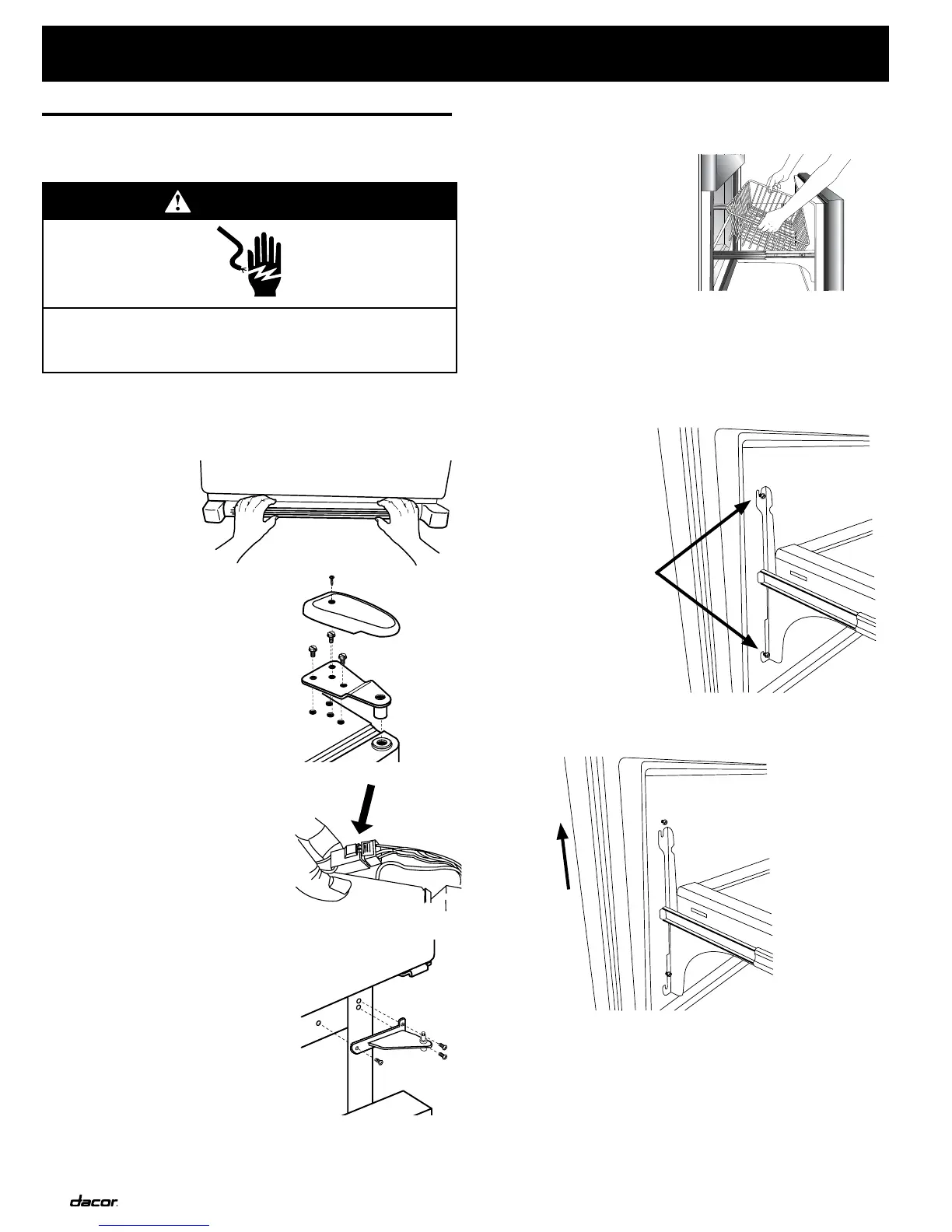 dacor.