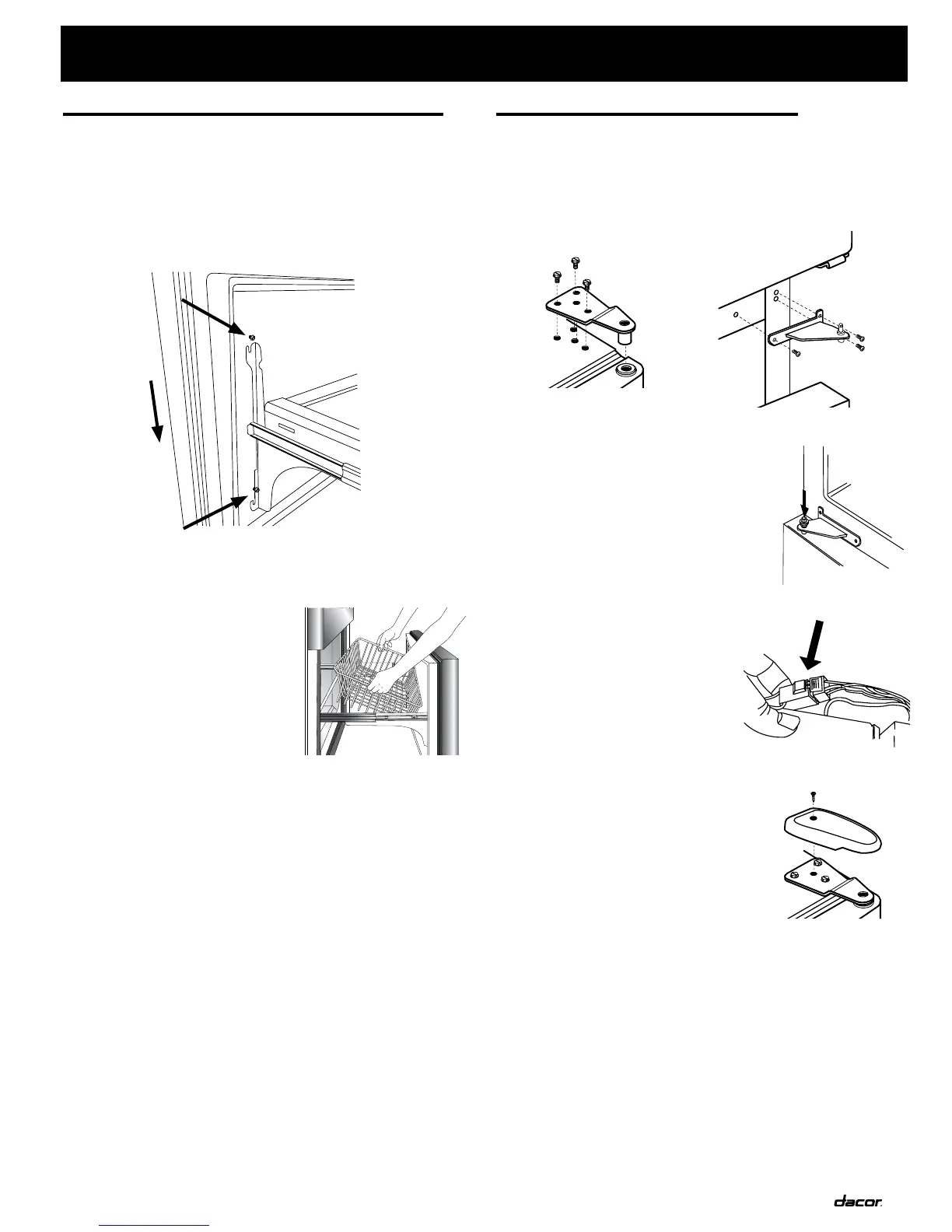 dacor