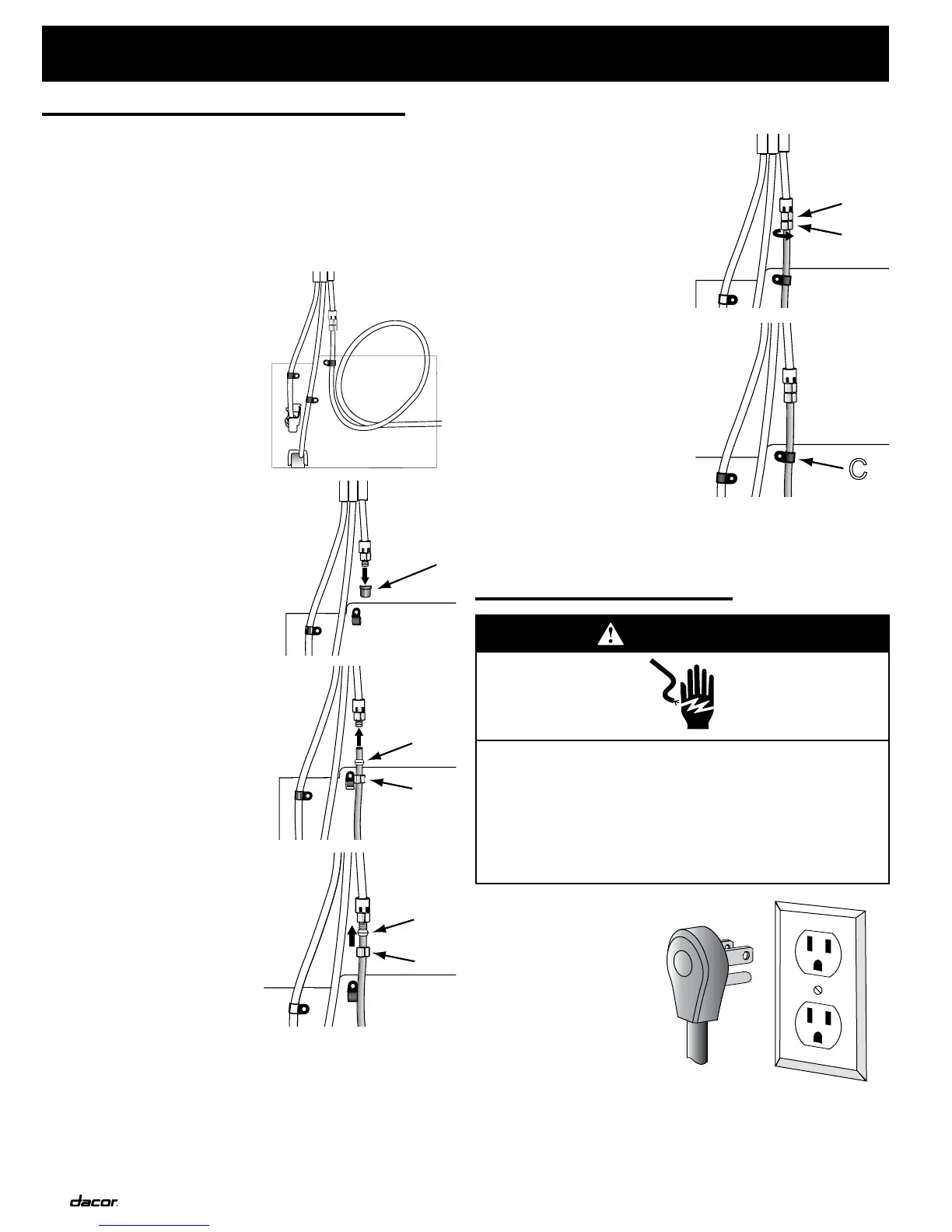 C

dacor