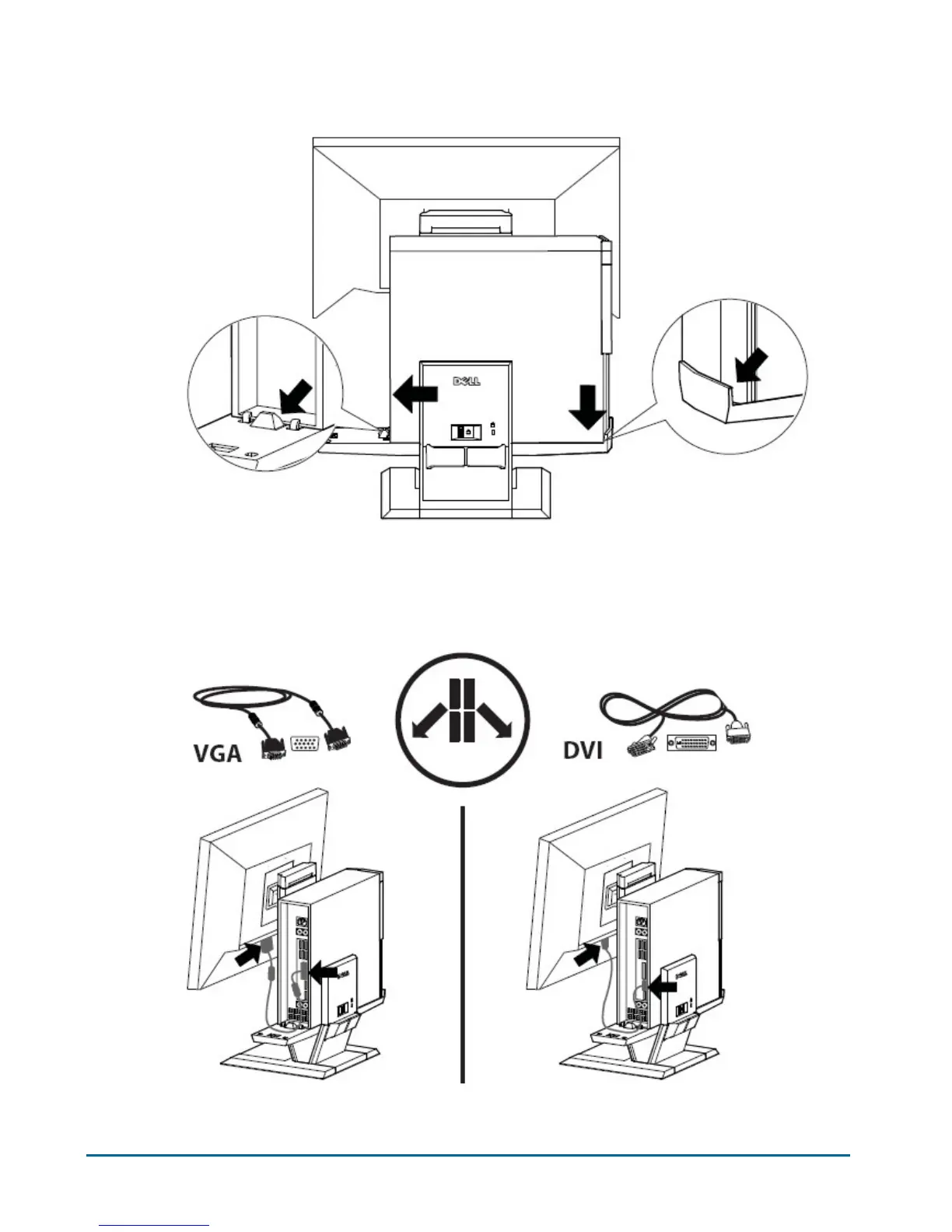 DELL

VGA

DVI