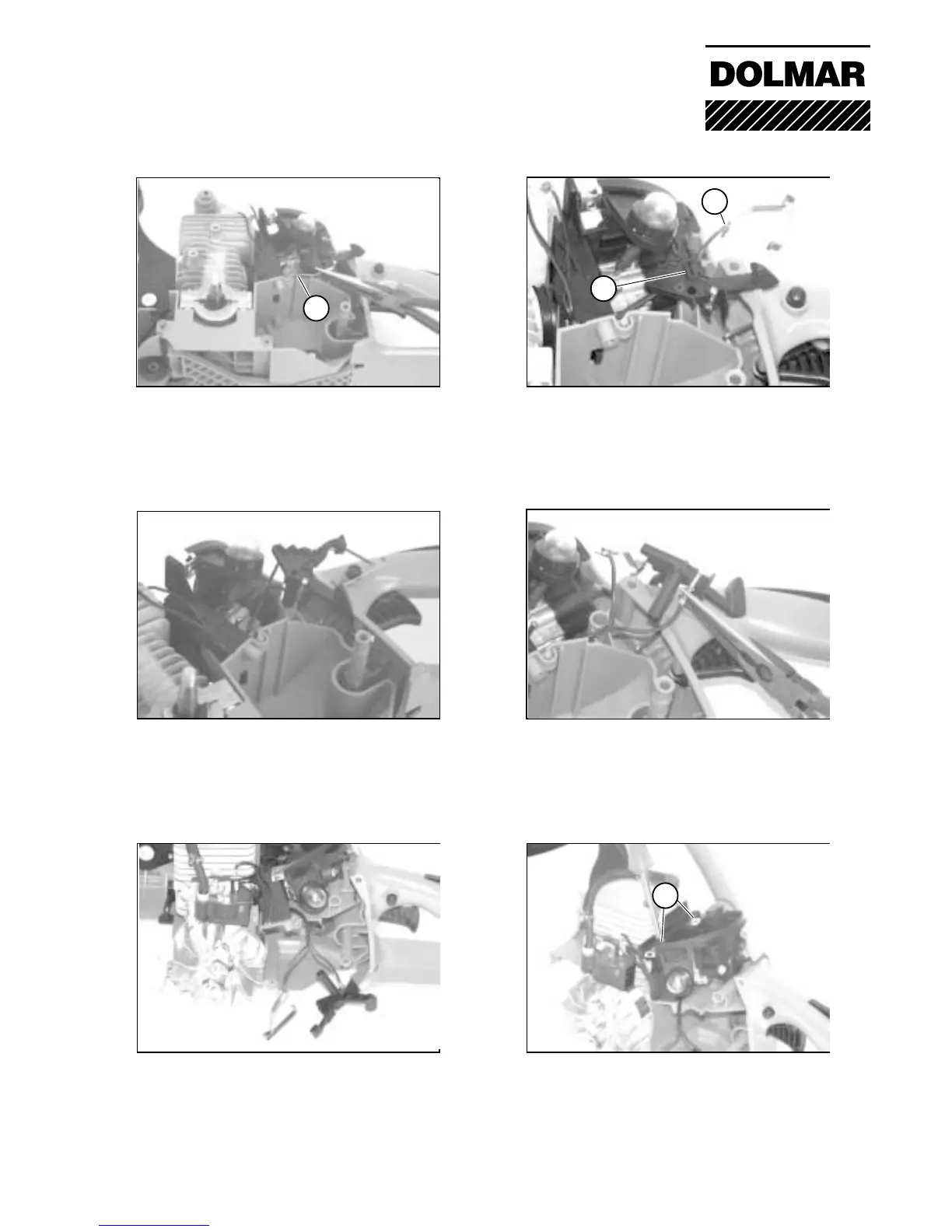 DOLMAR