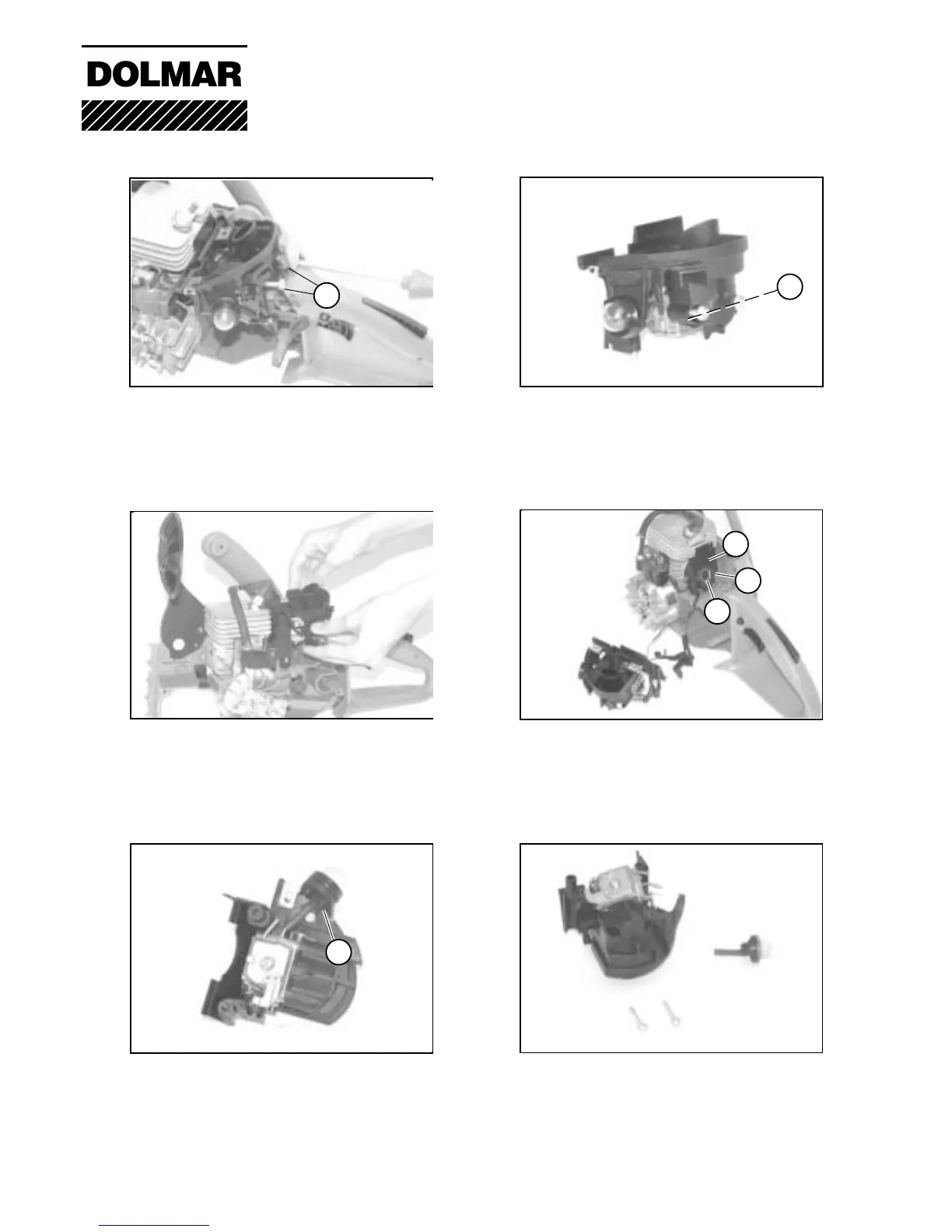 DOLMAR