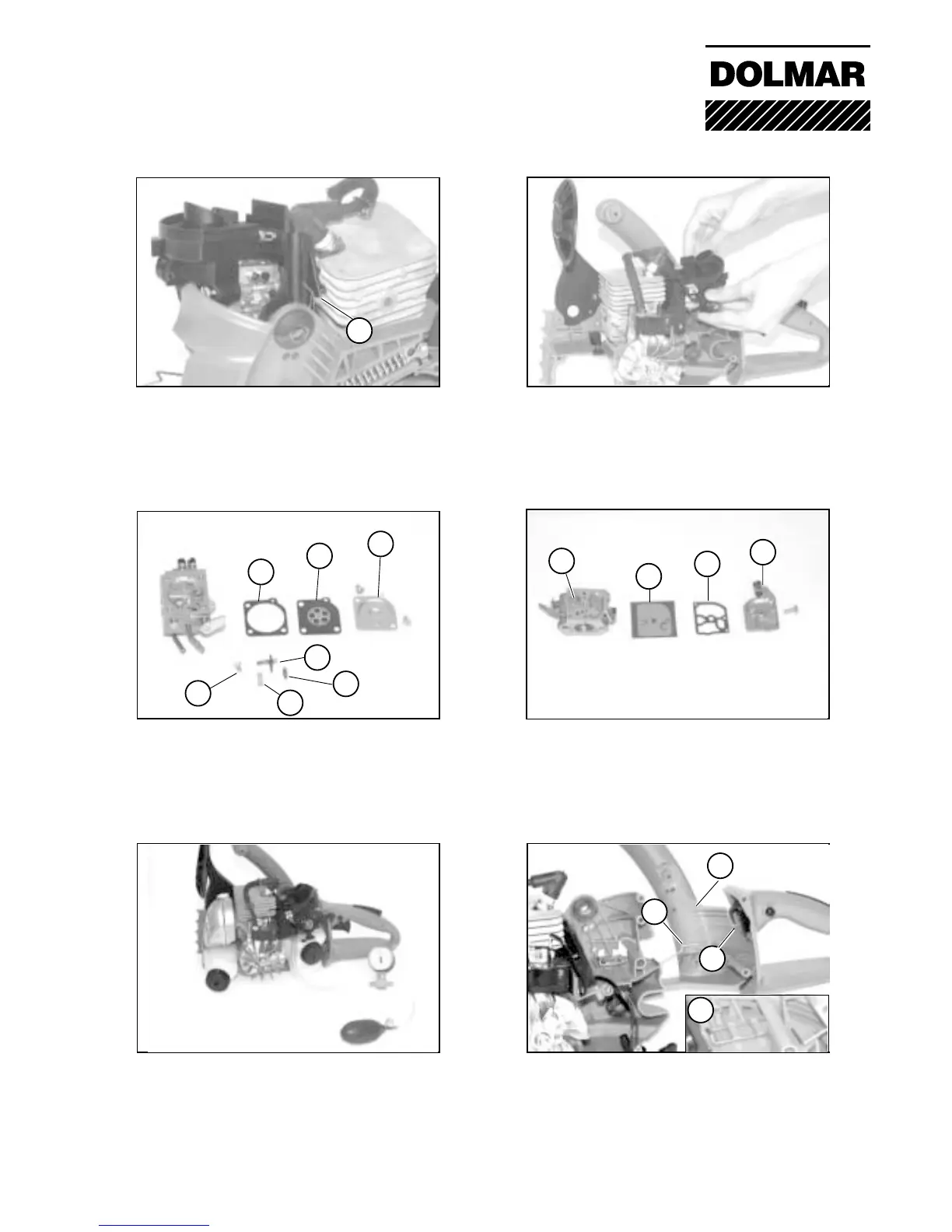 DOLMAR