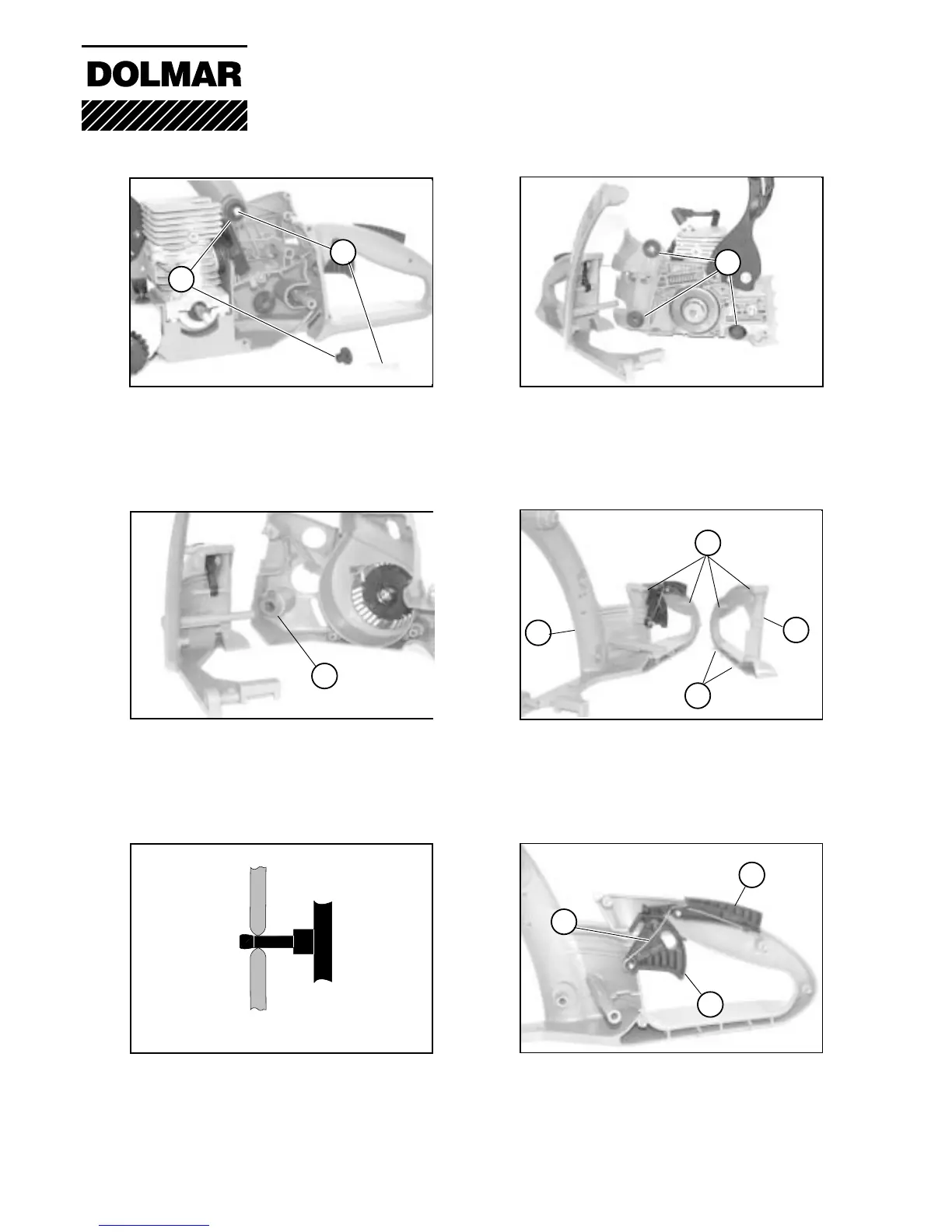 DOLMAR