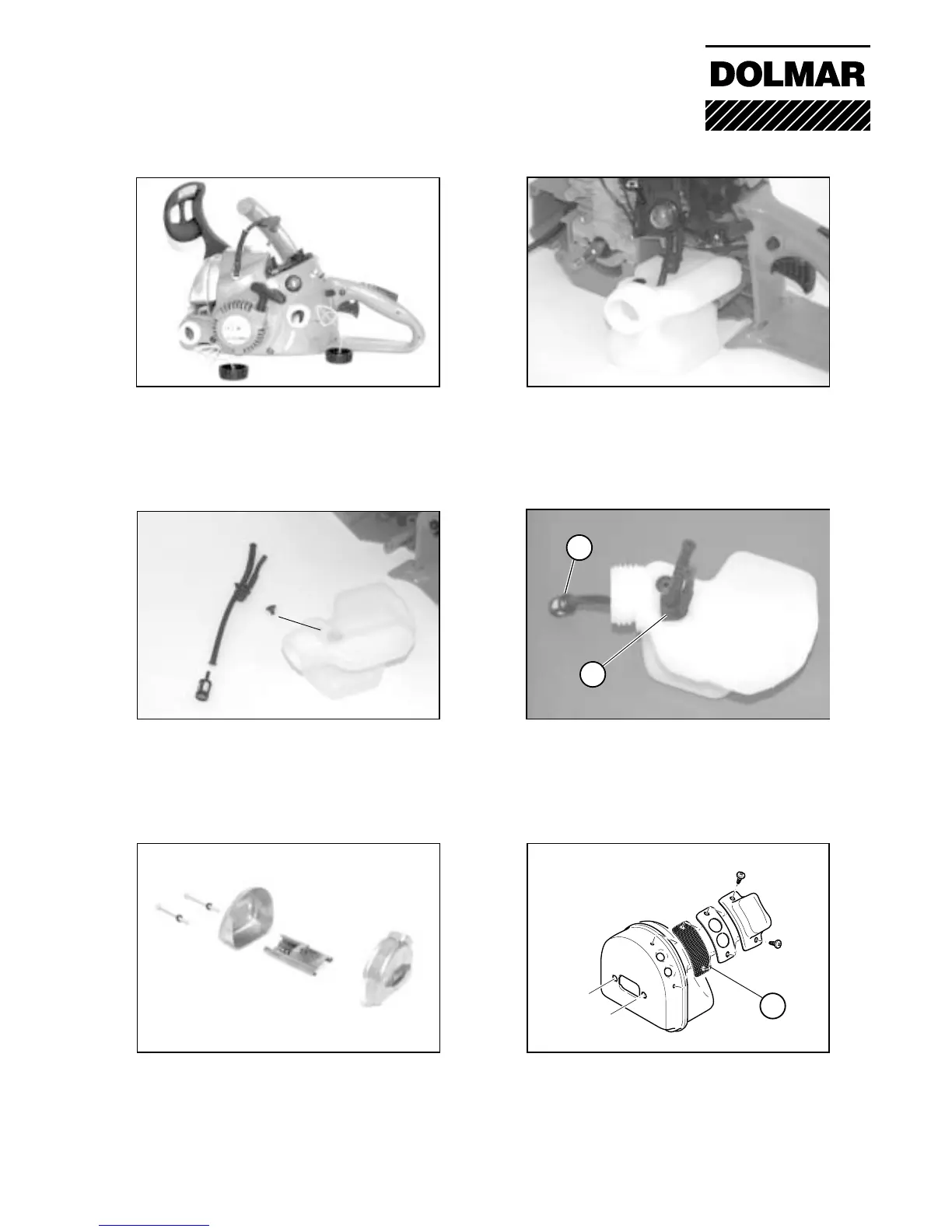 DOLMAR