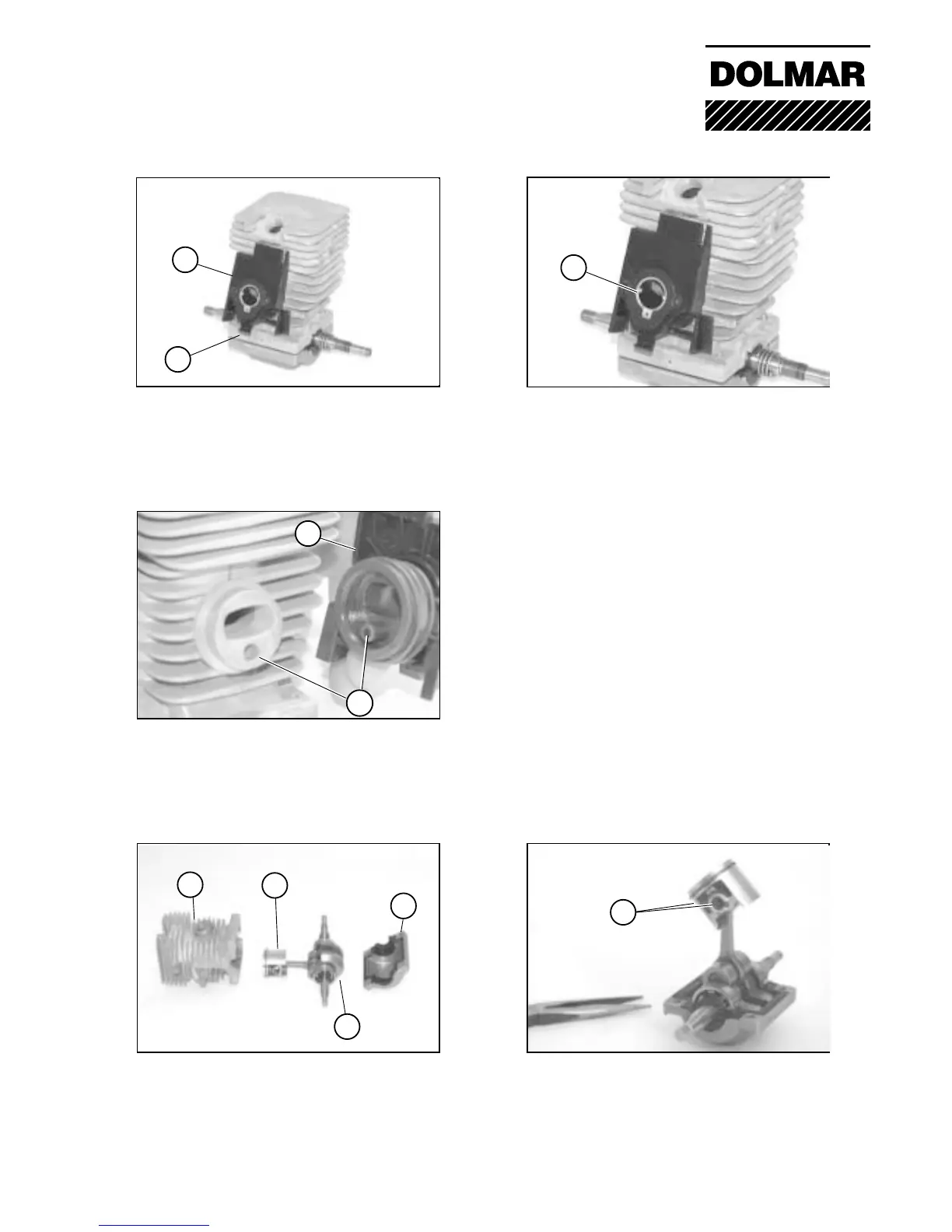 DOLMAR