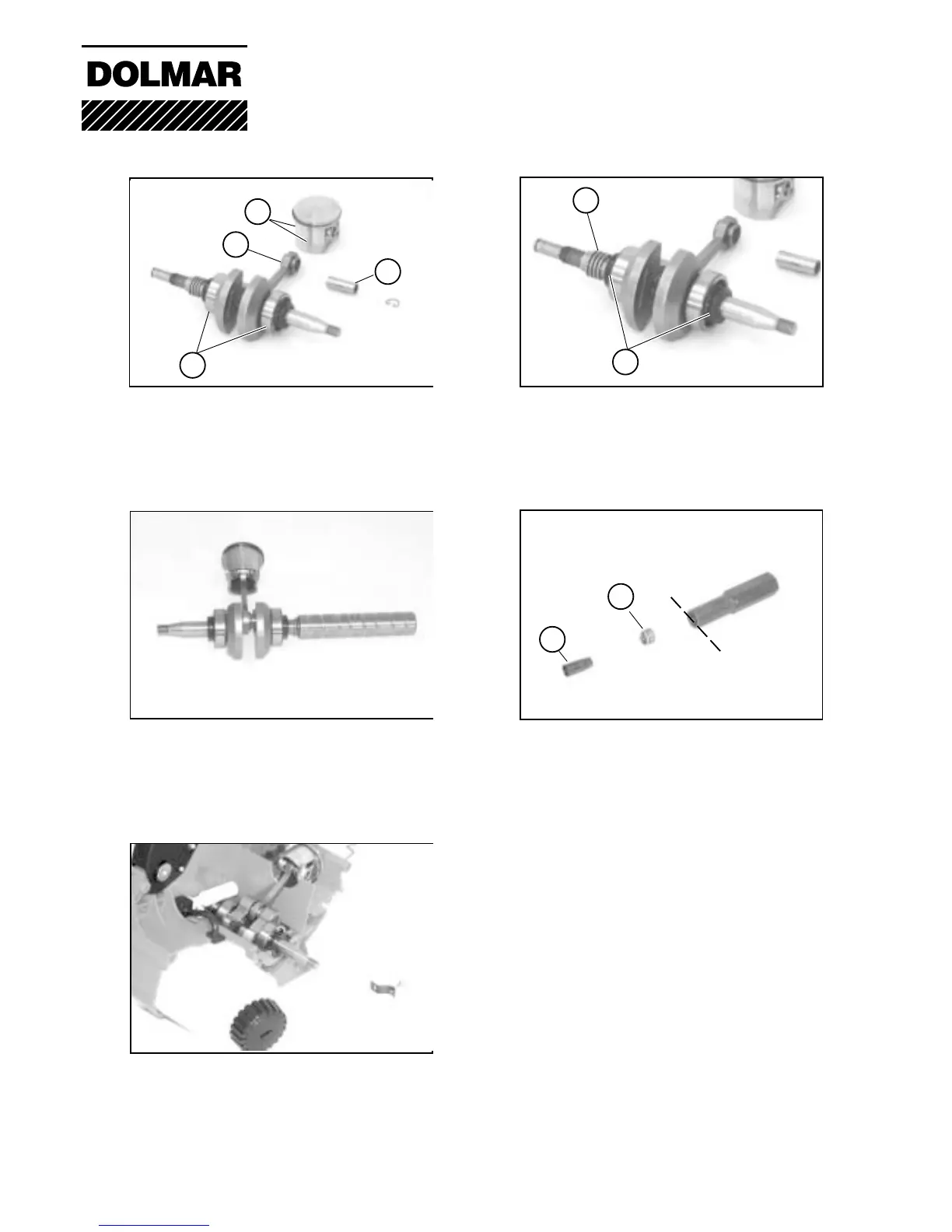 DOLMAR