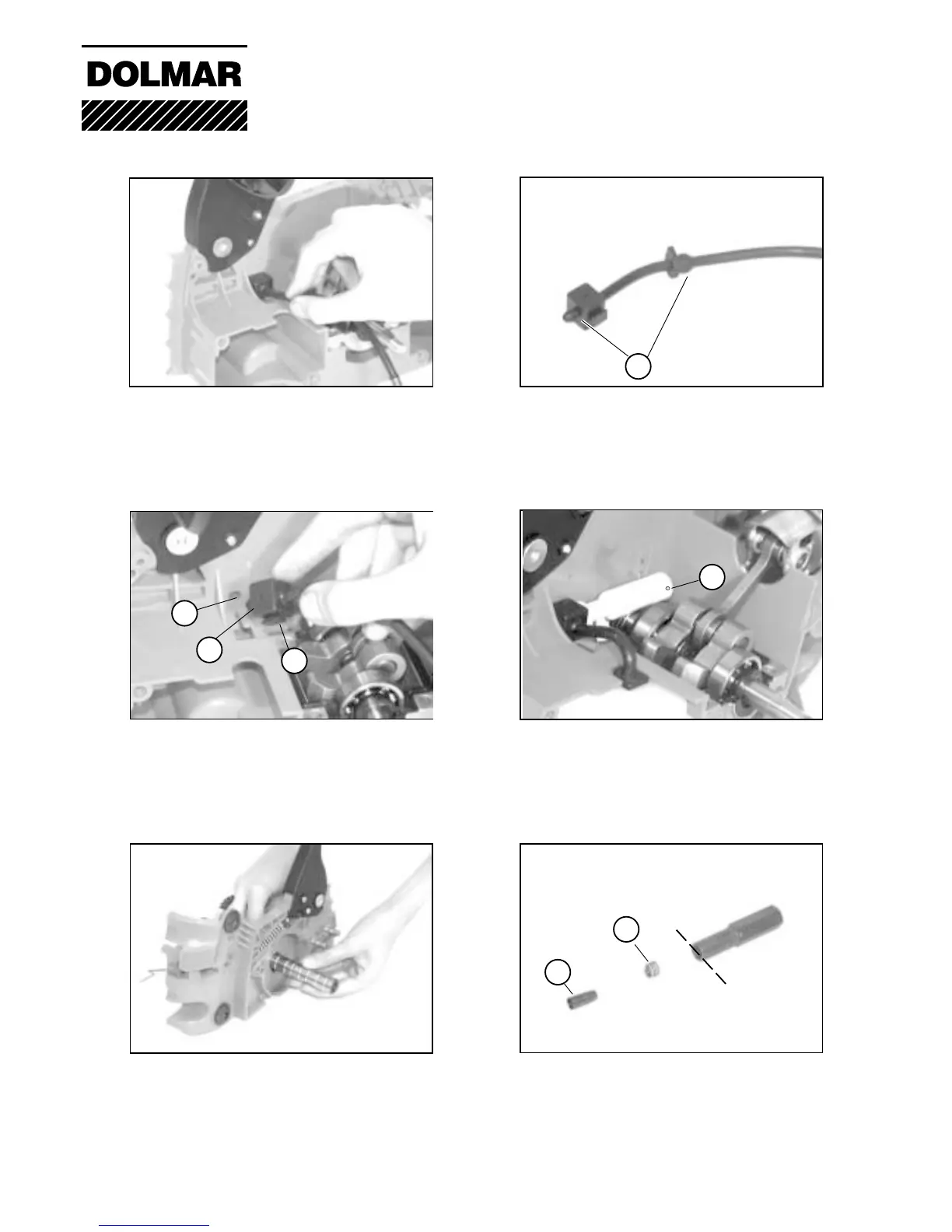 DOLMAR