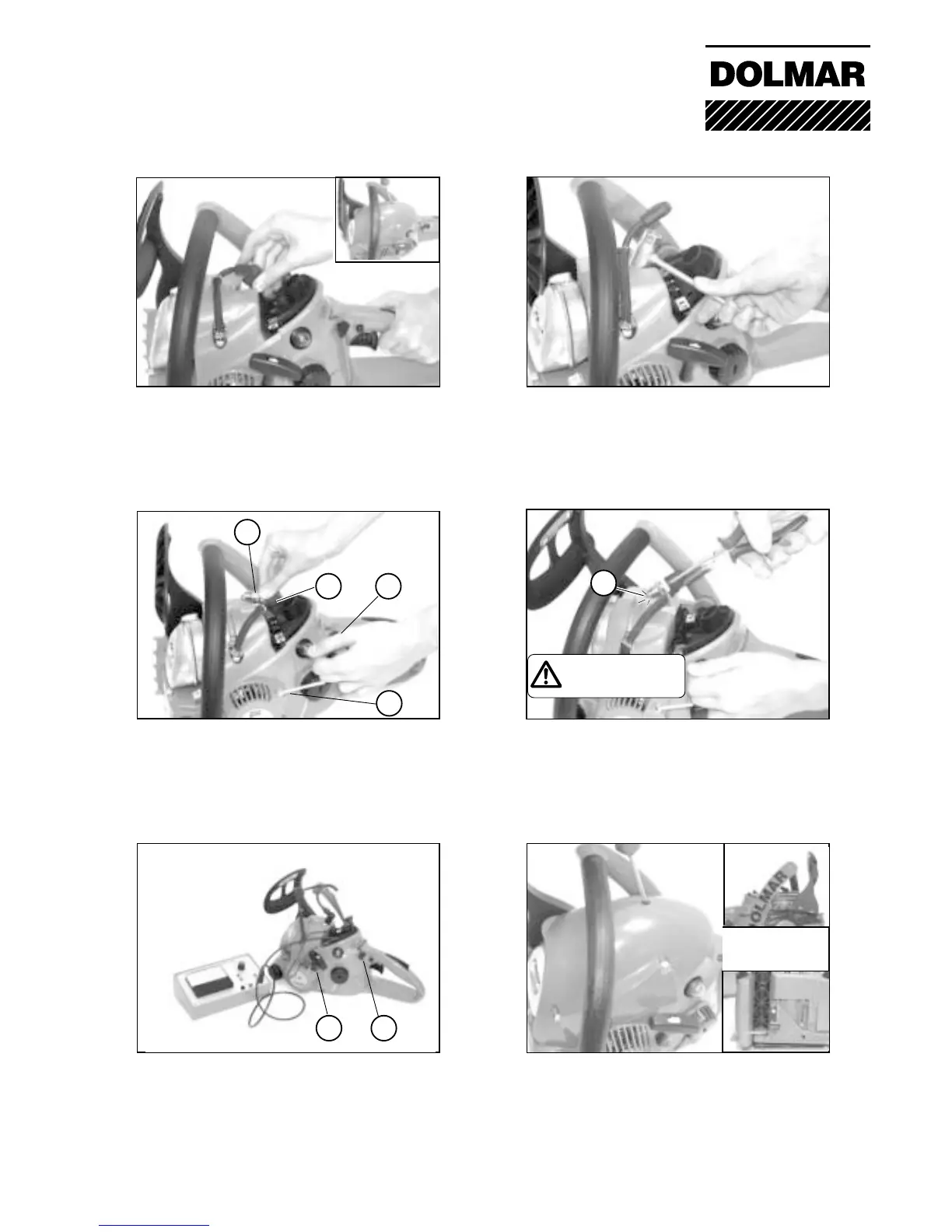 DOLMAR

DOLMAR