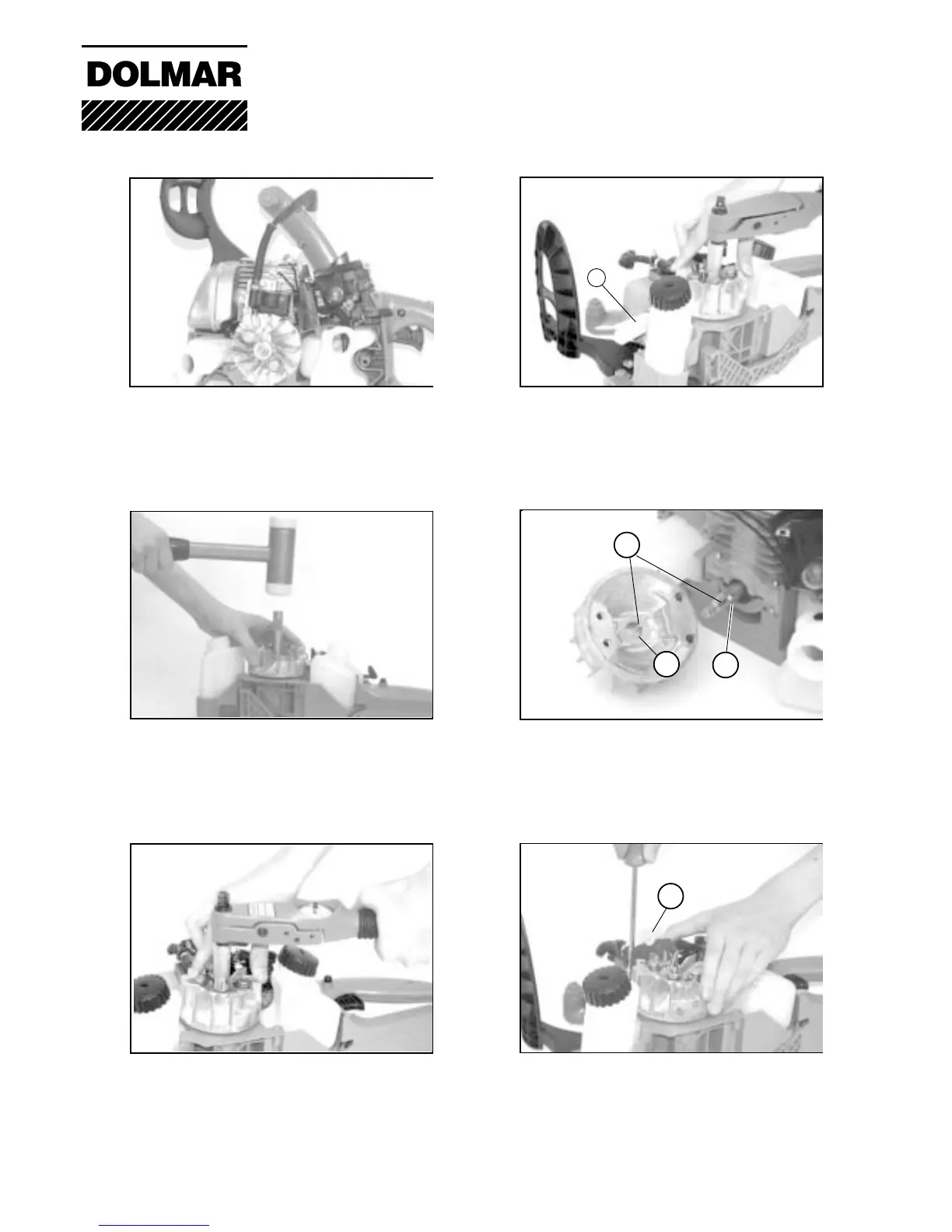 DOLMAR