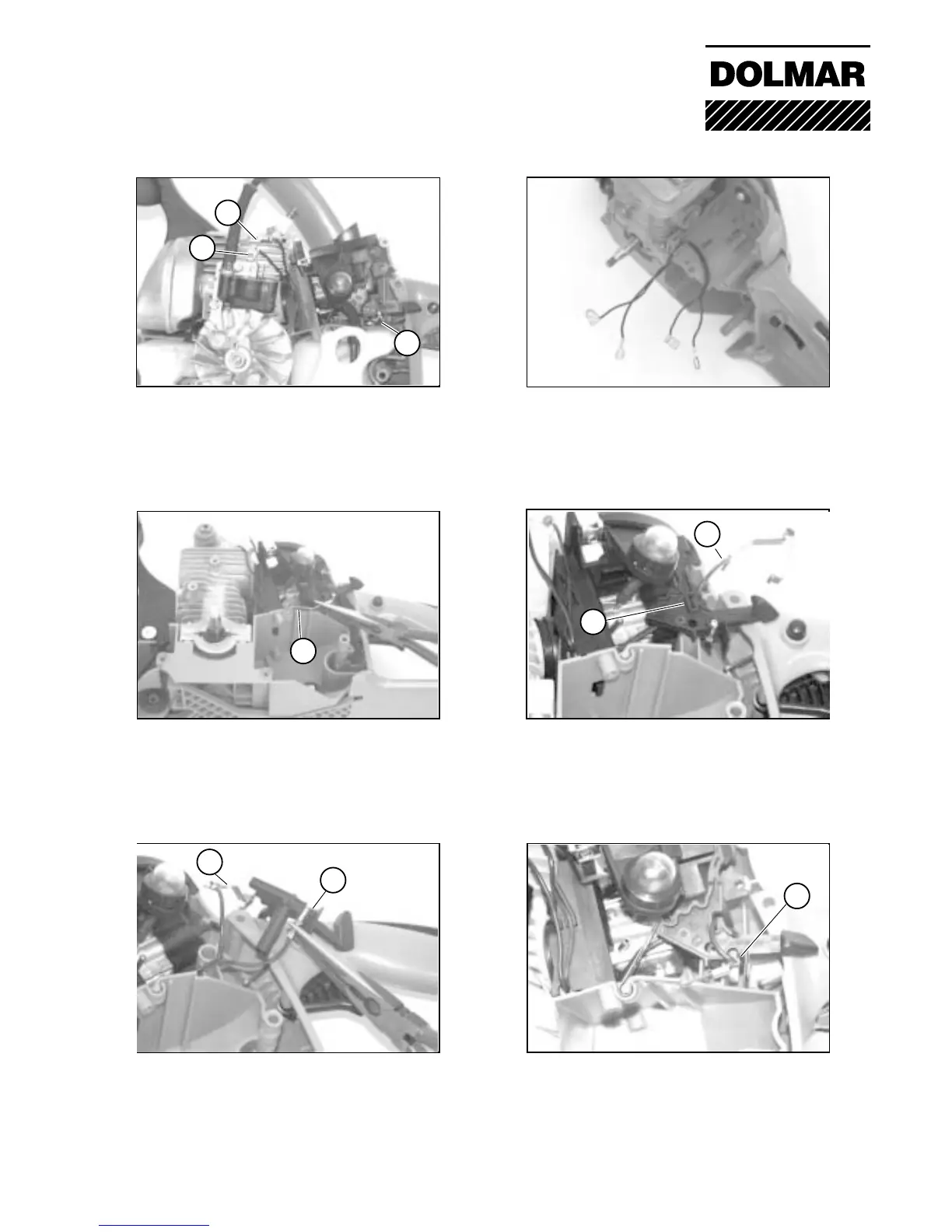 DOLMAR