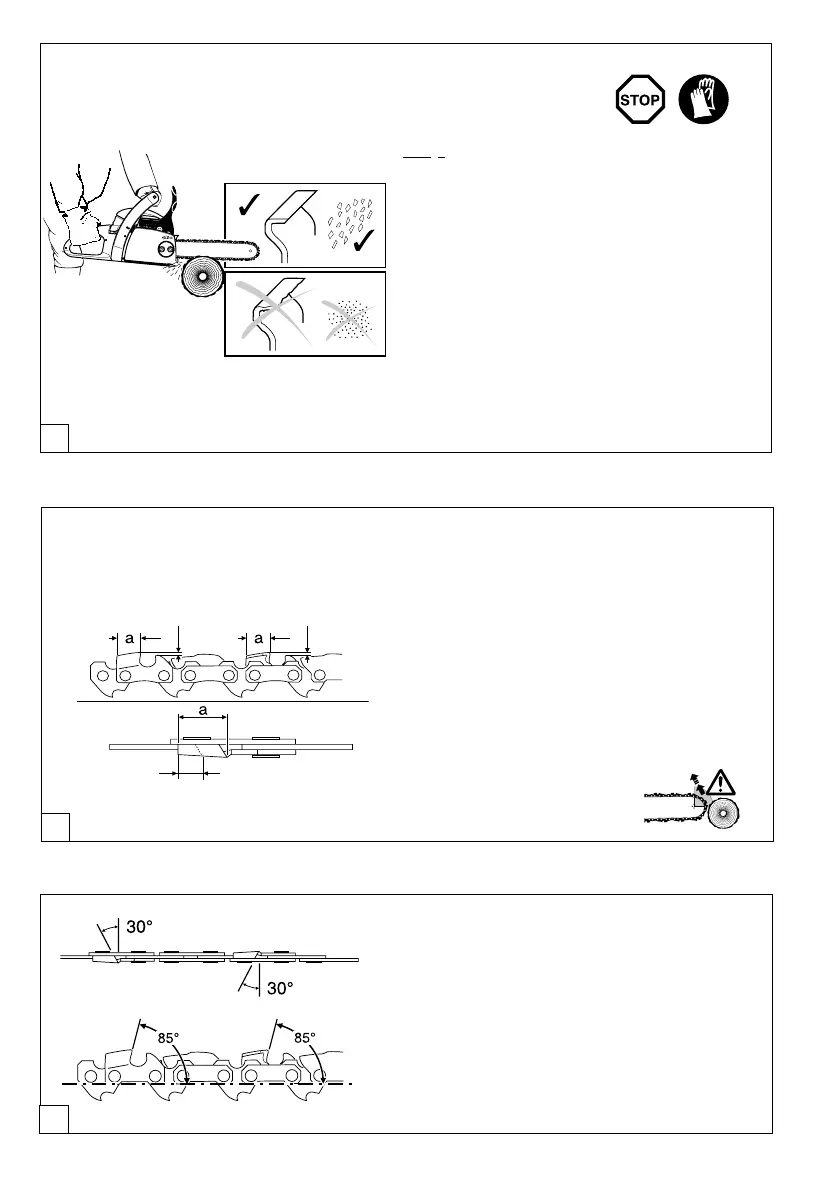 STOP

a a

a

30°

30°

85° 85°