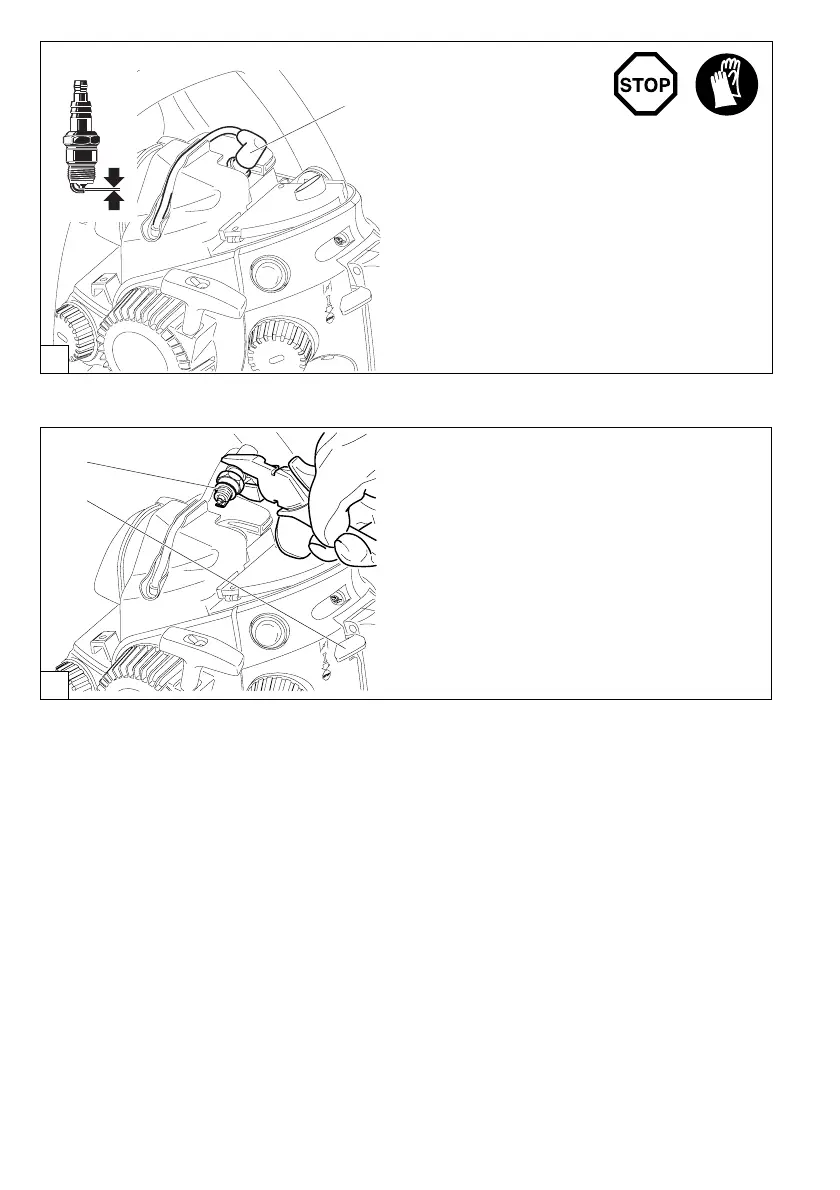 STOP