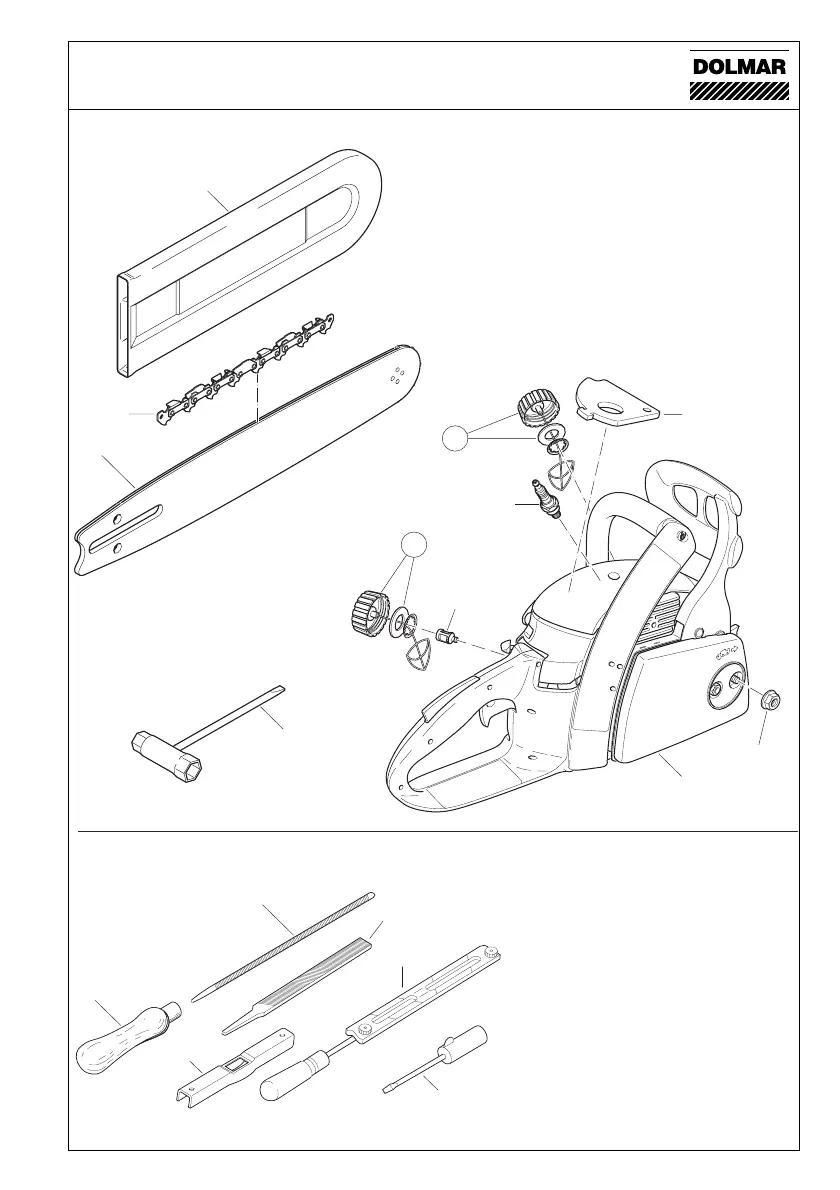 DOLMAR