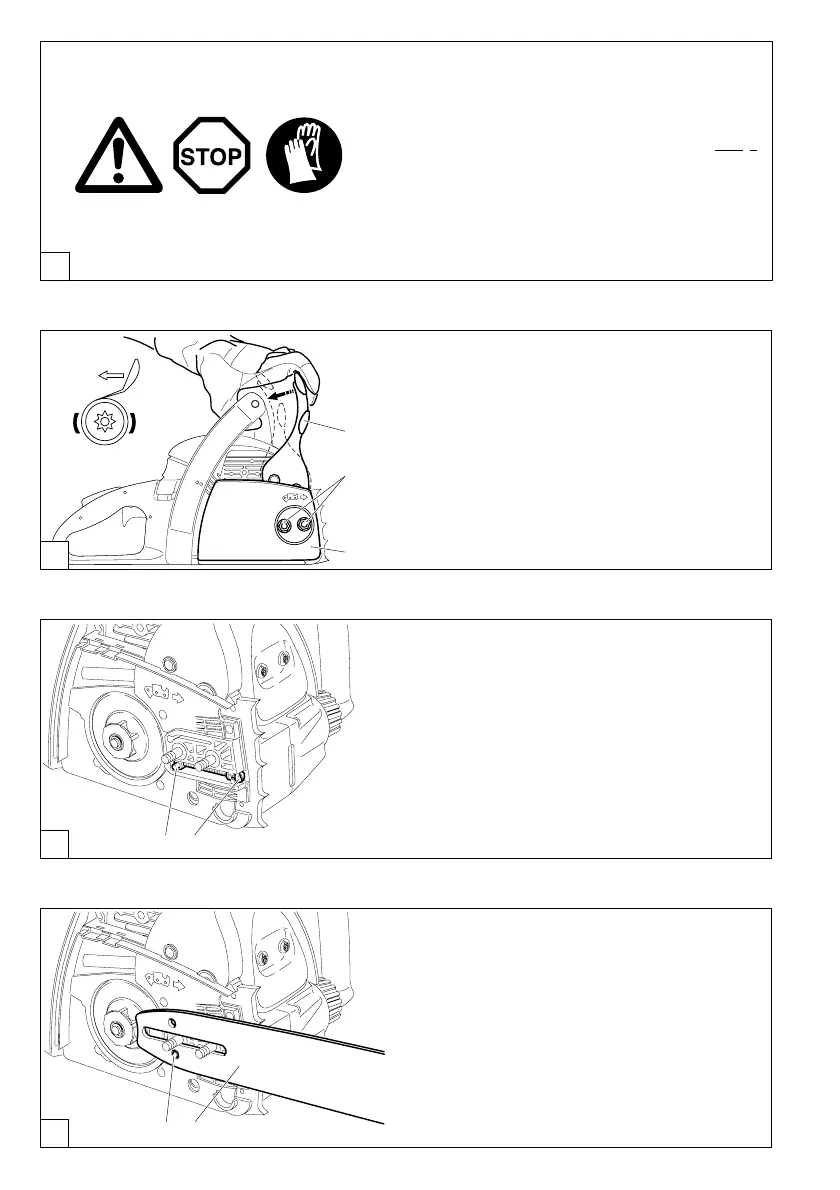 STOP