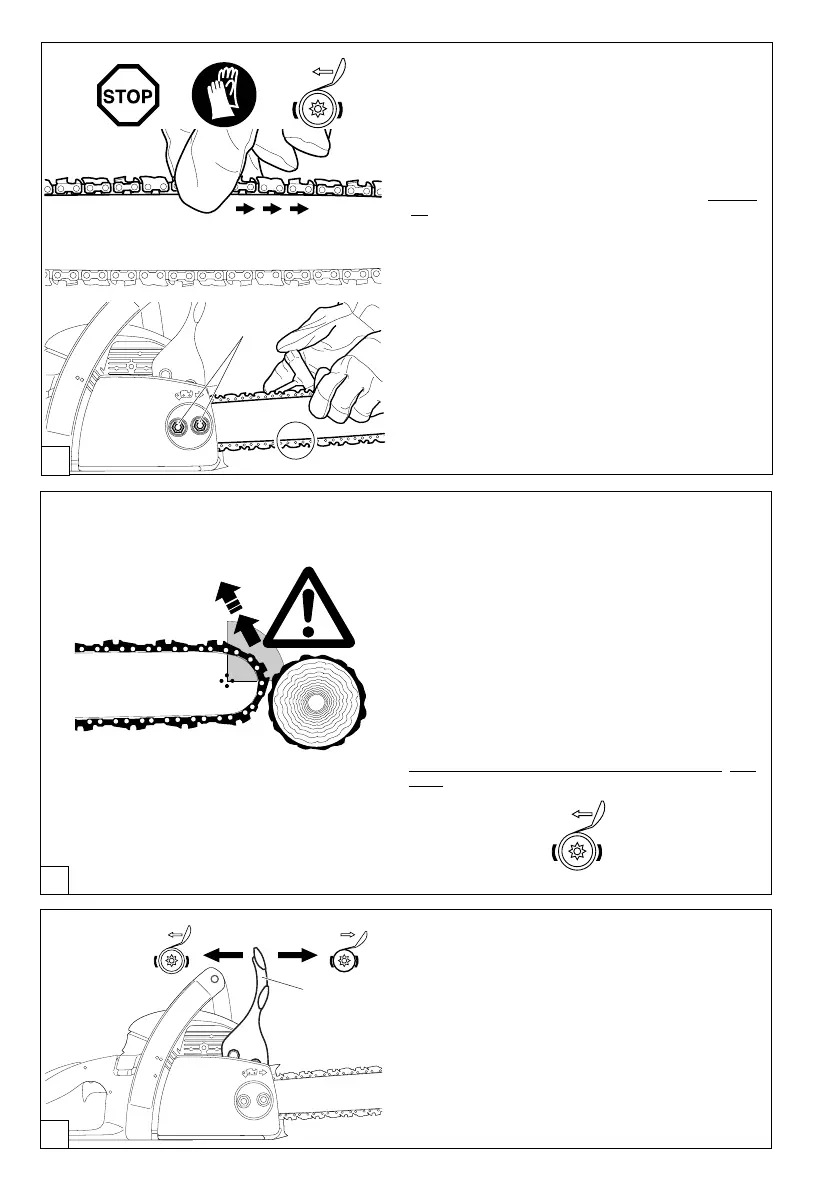 STOP