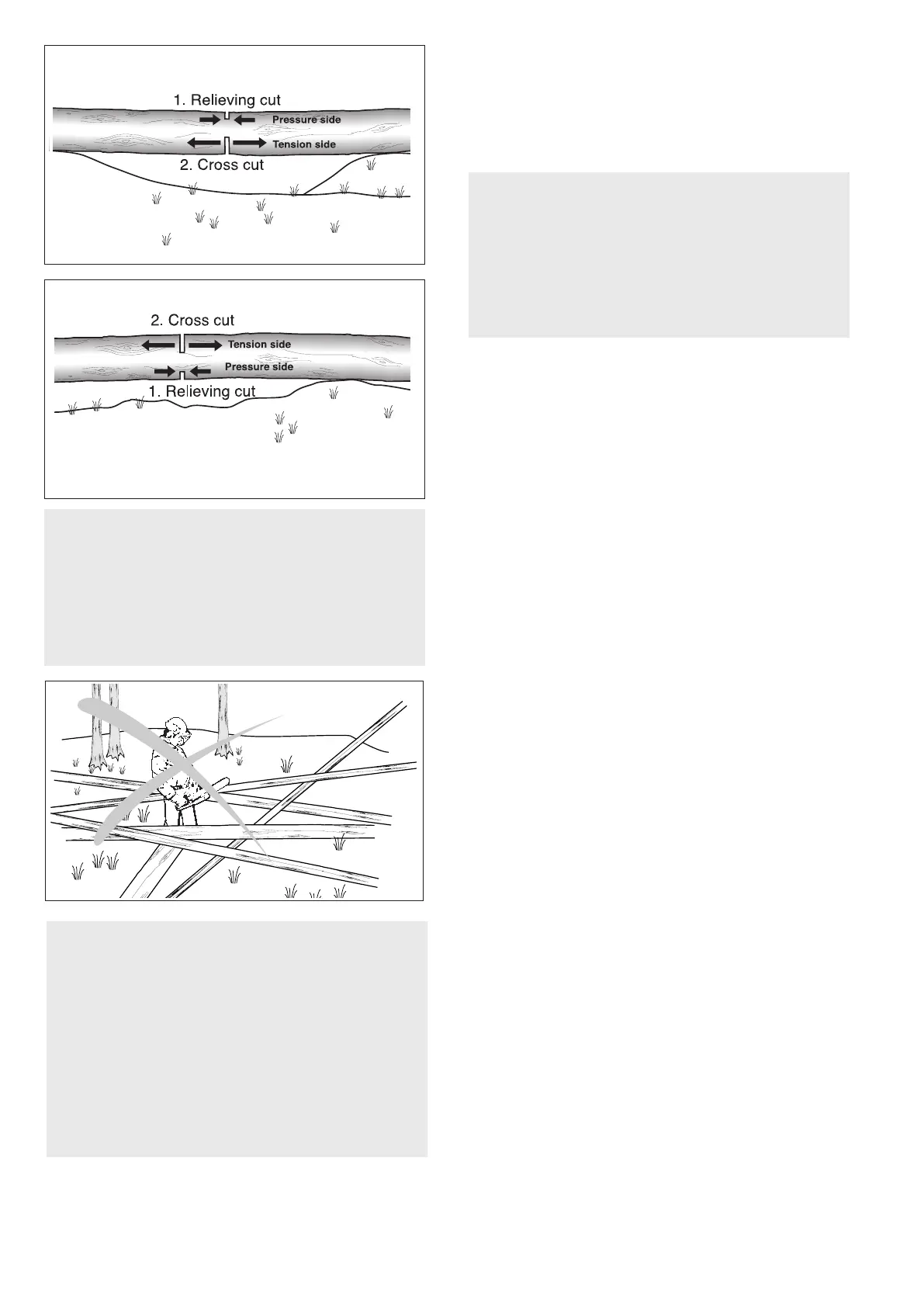 1. Relieving cut
Pressure side
Tension side
2. Cross cut

2. Cross cut
Tension side
Pressure side
1. Relieving cut