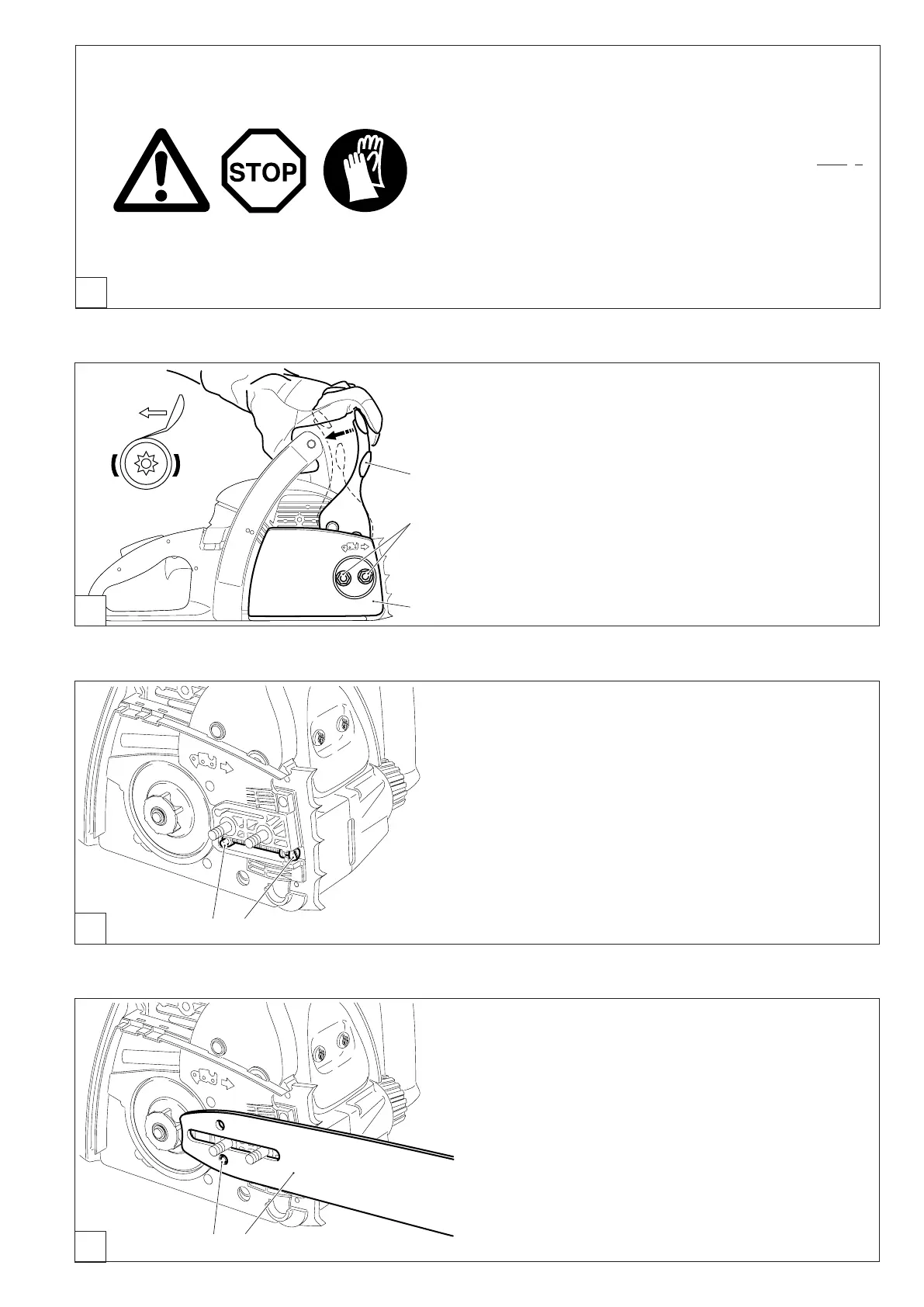 STOP