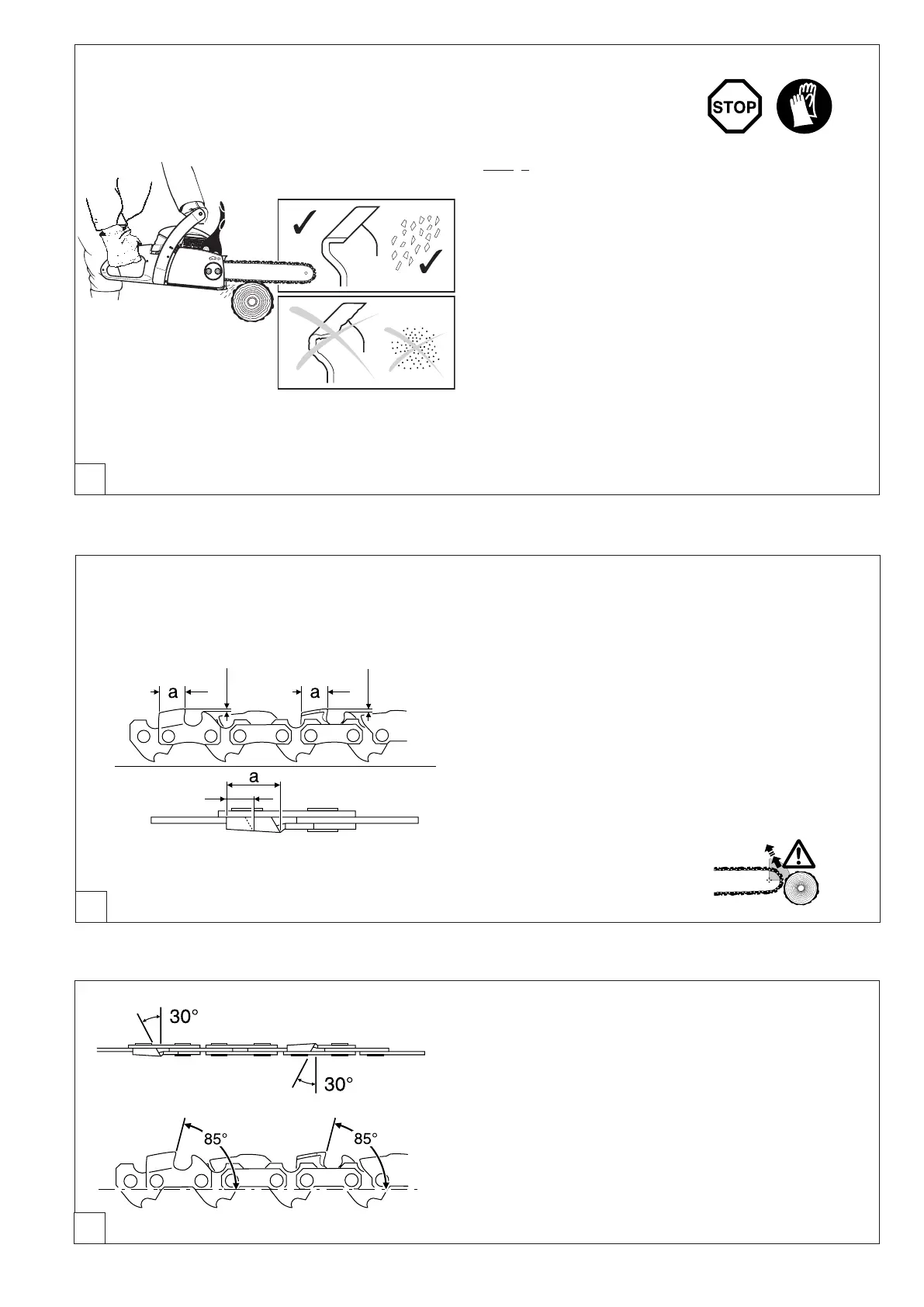 STOP

a a

a

30°

30°

85° 85°