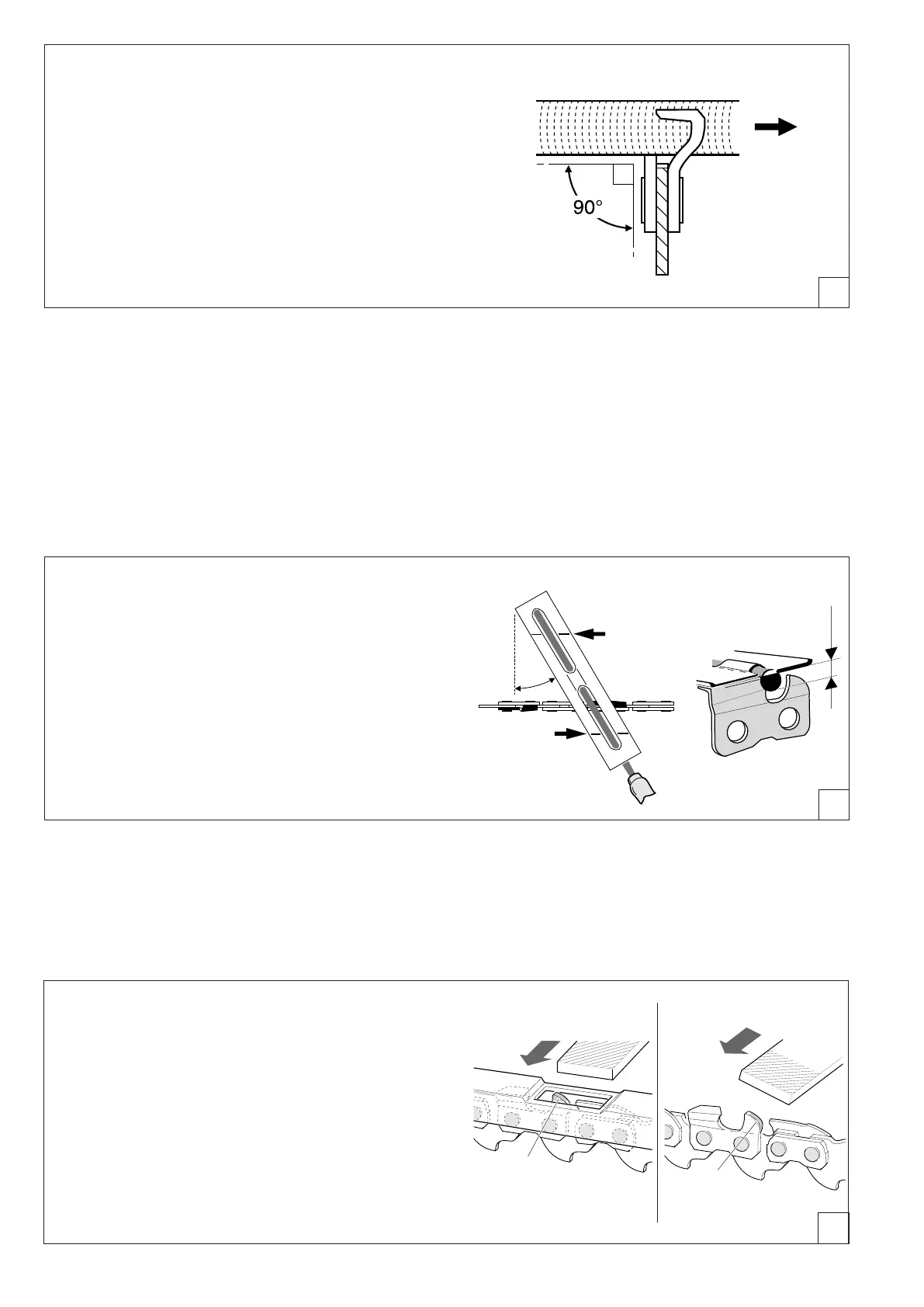 90°