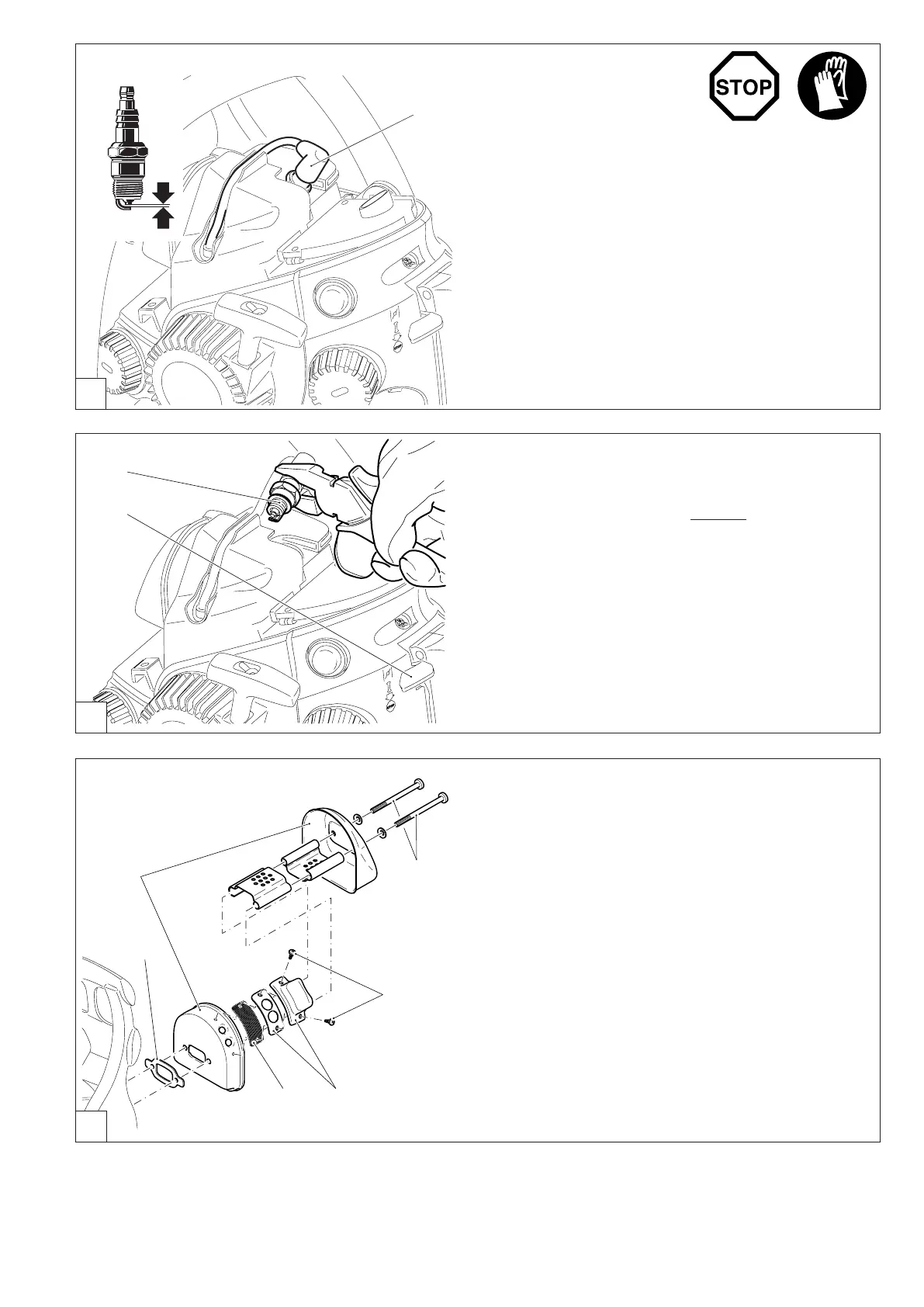 STOP