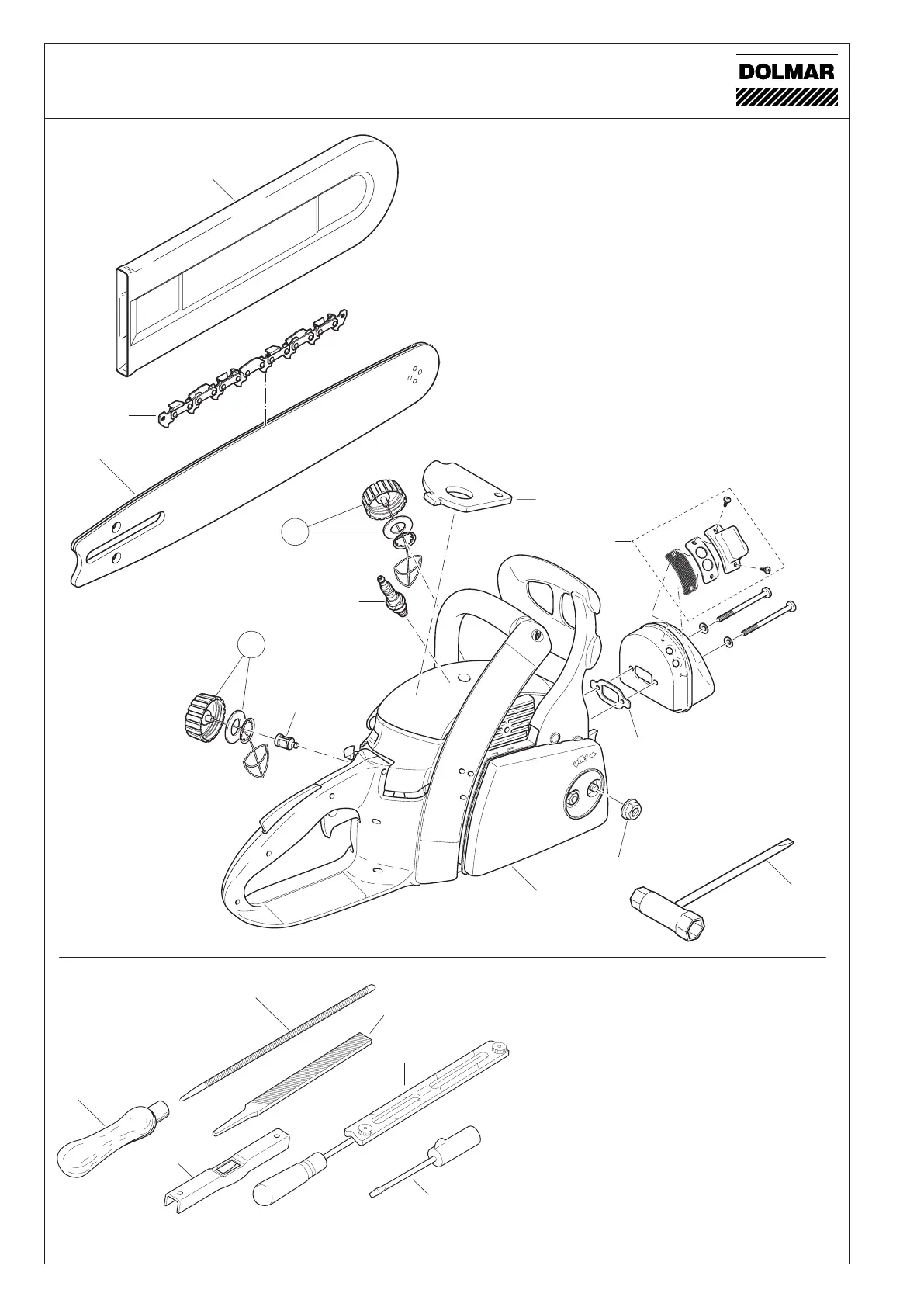 DOLMAR