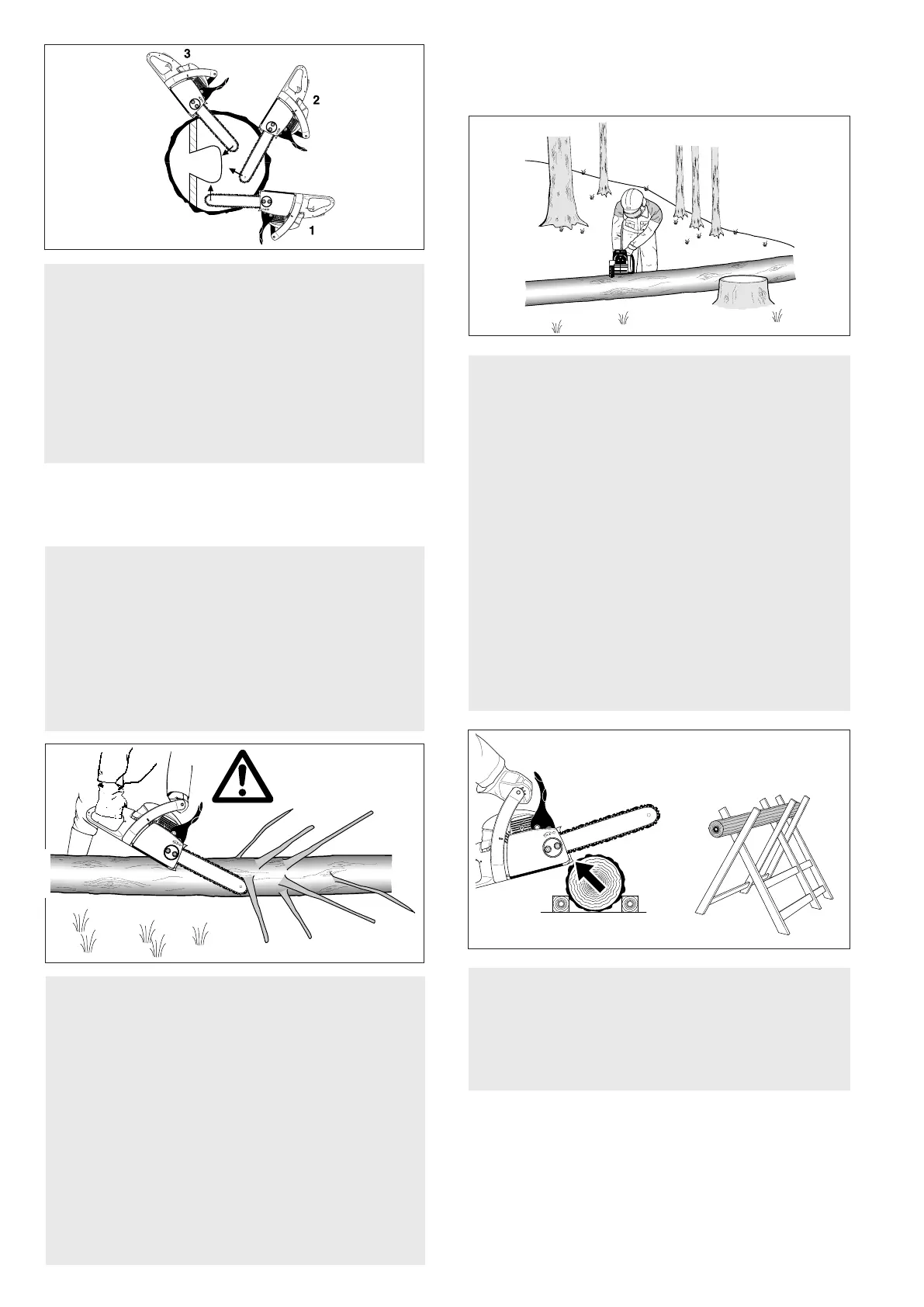 3

2

1