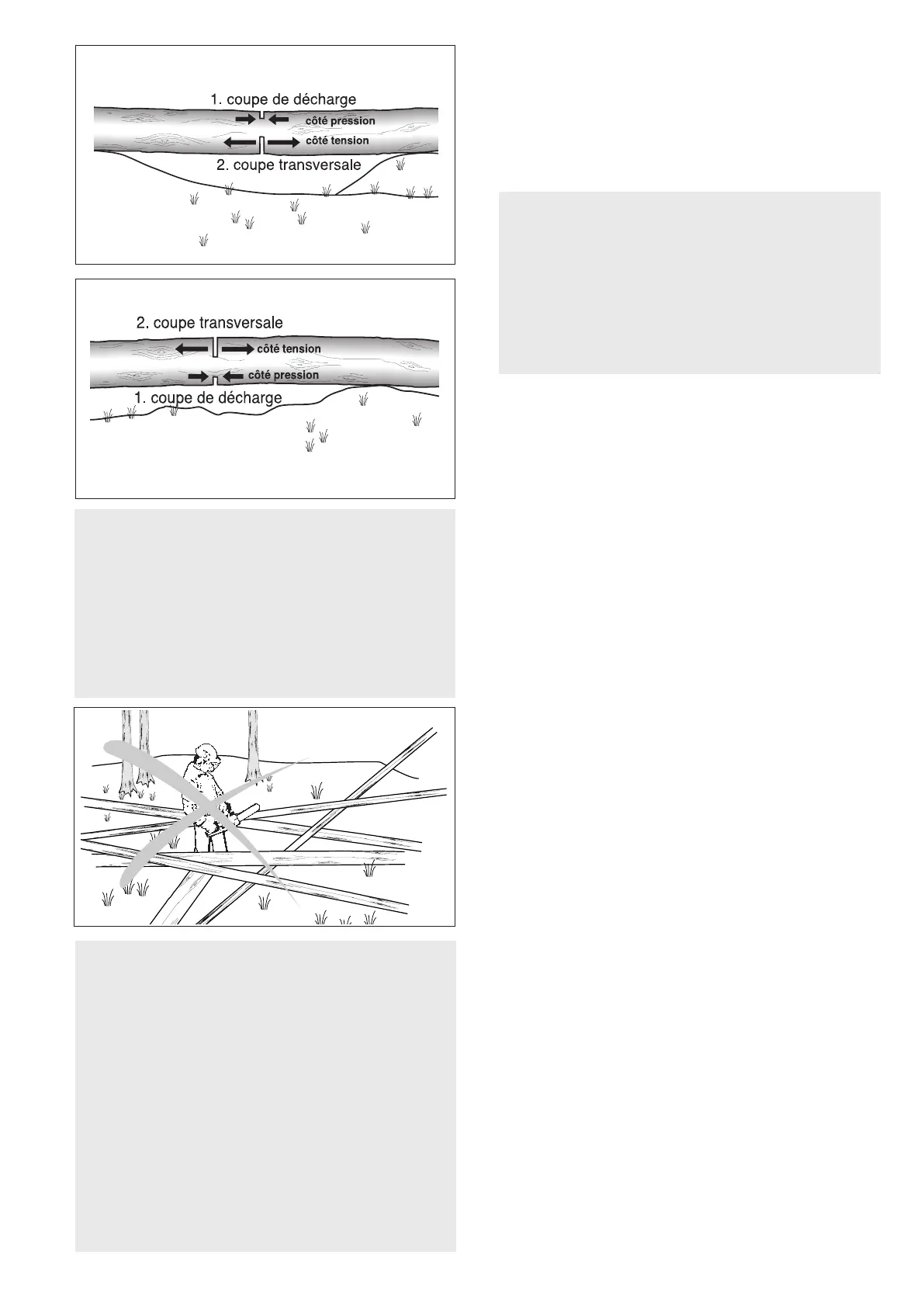 1. coupe de décharge
côté pression
côté tension
2. coupe transversale

2. coupe transversale
côté tension
côté pression
1. coupe de décharge