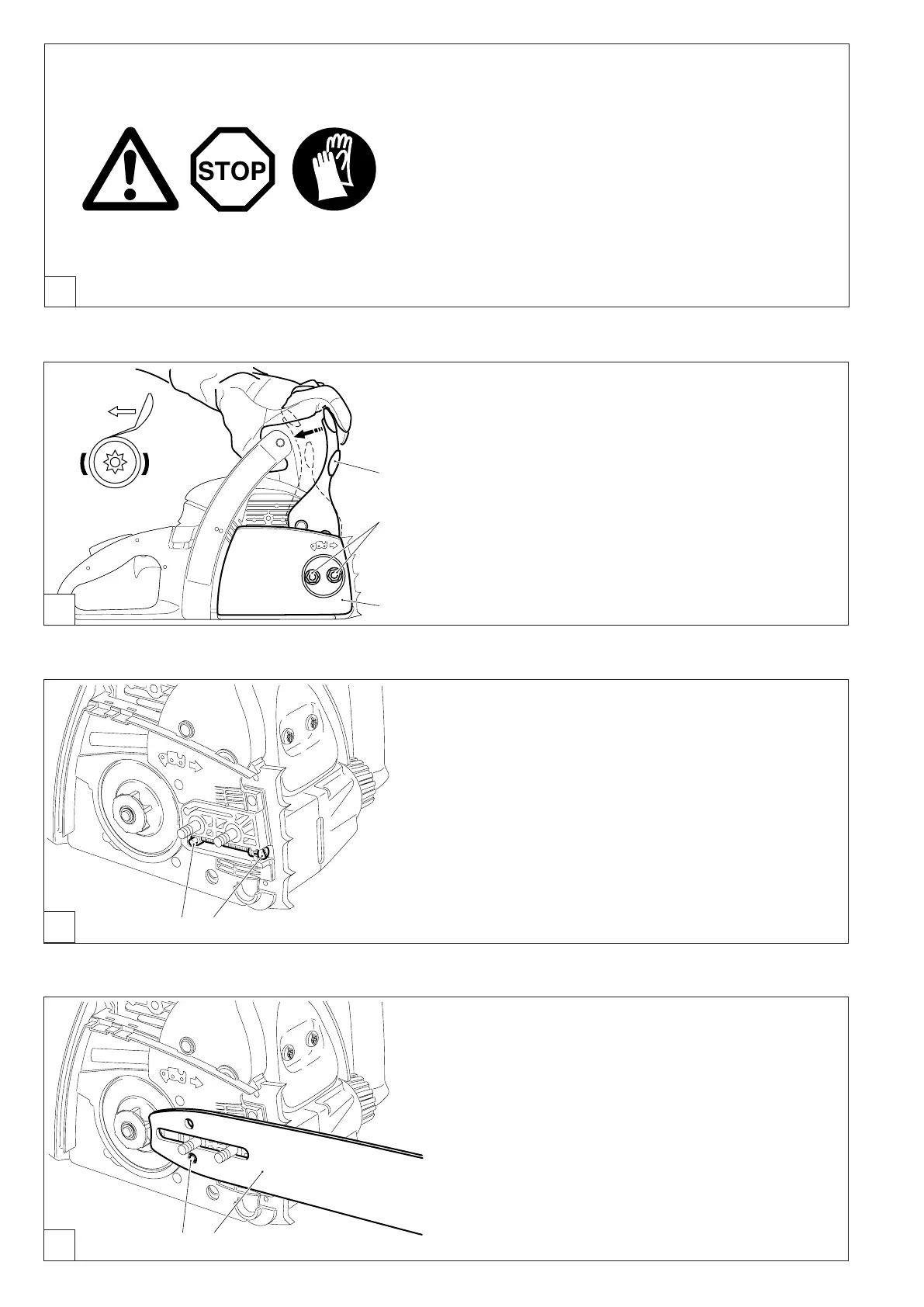 STOP