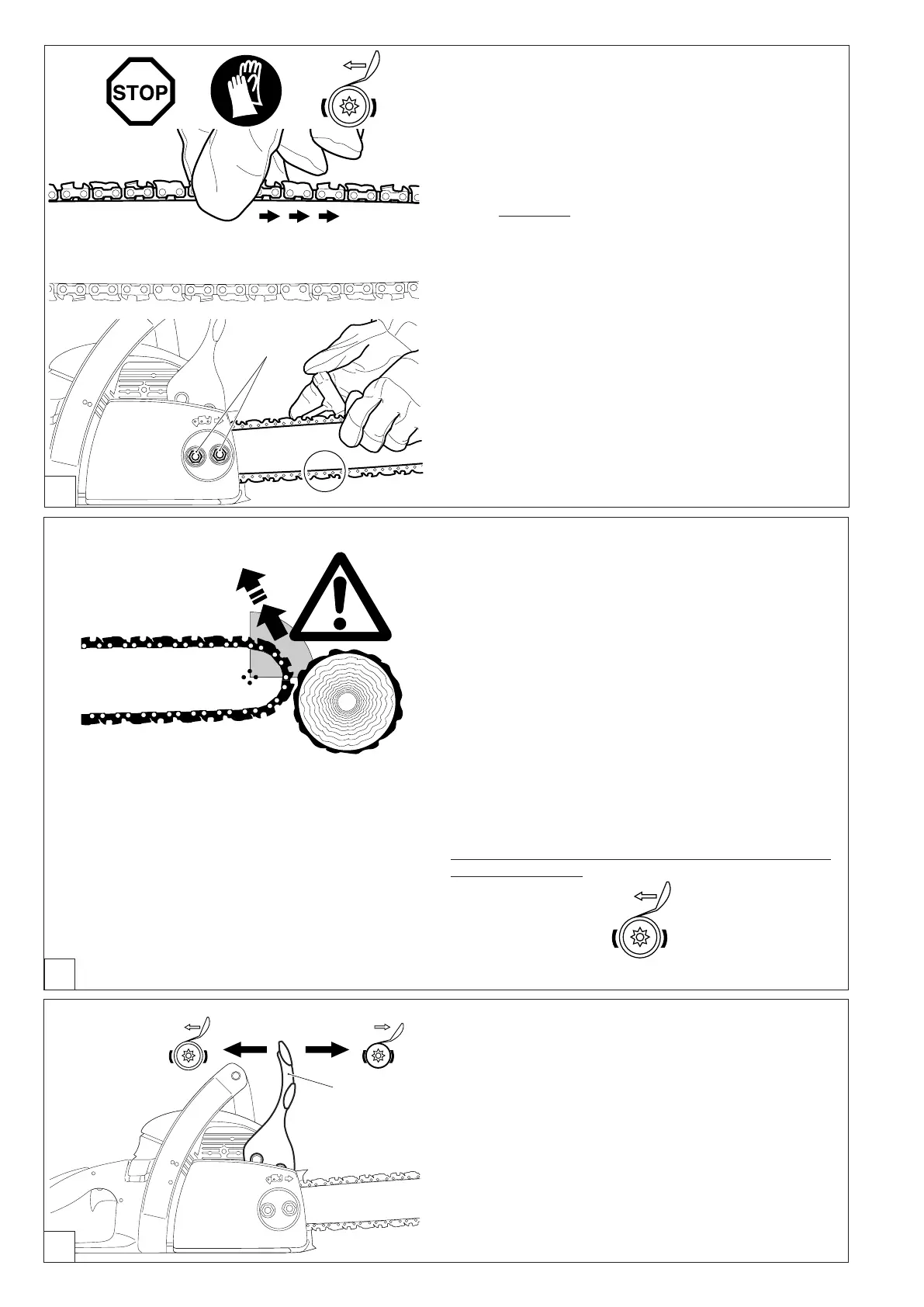 STOP