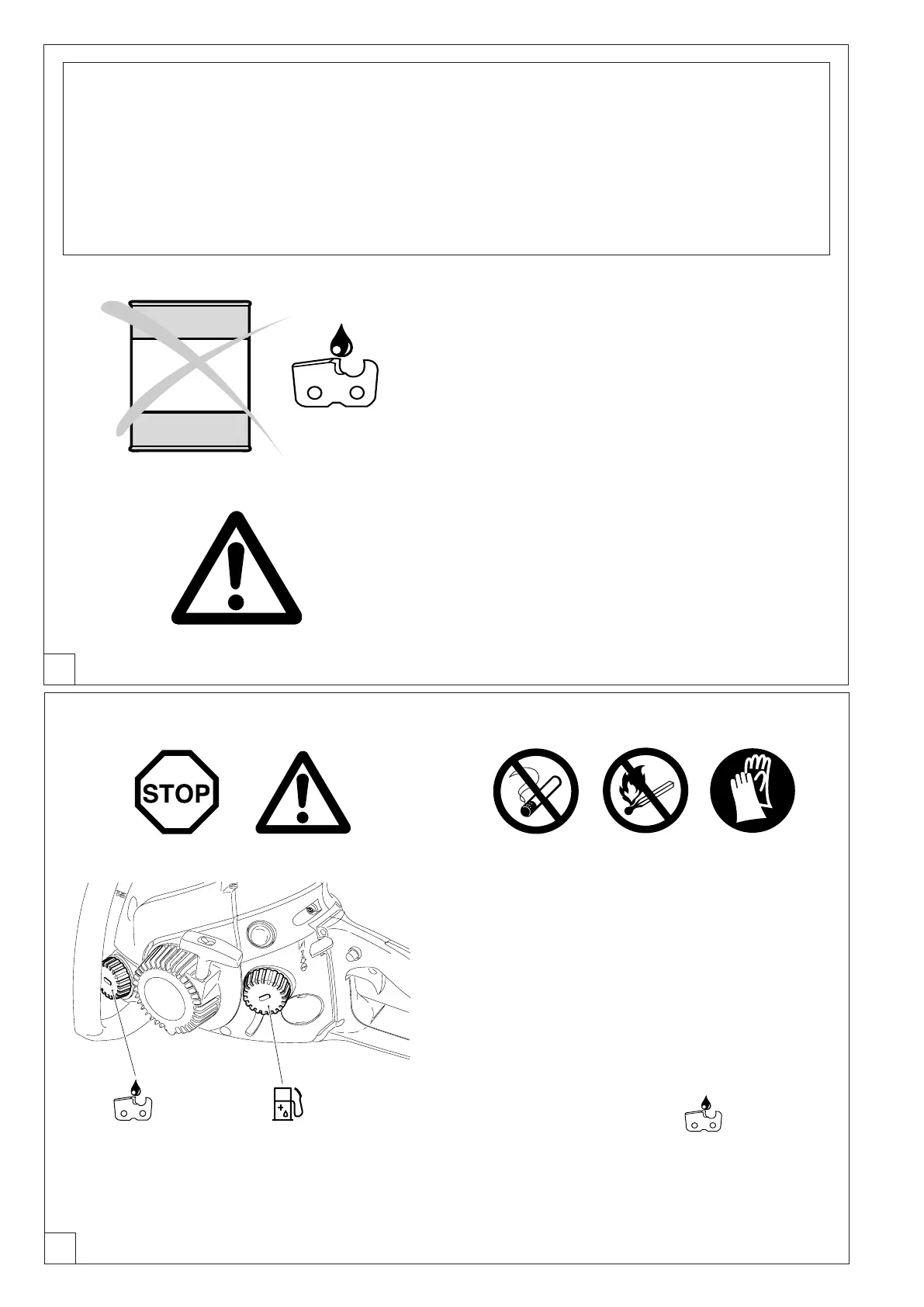 STOP