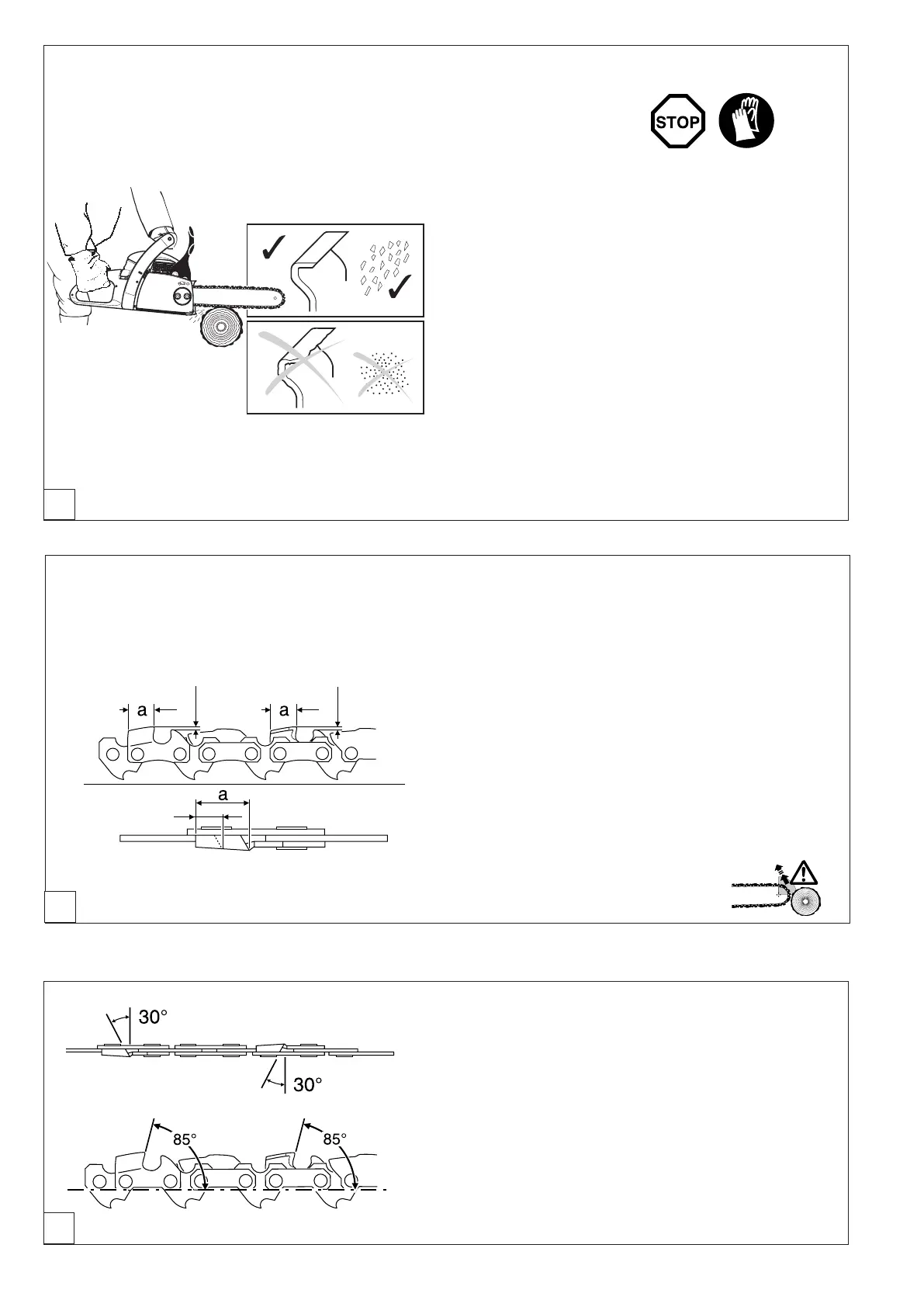 STOP

a
a
a

30°
30°
85°
85°