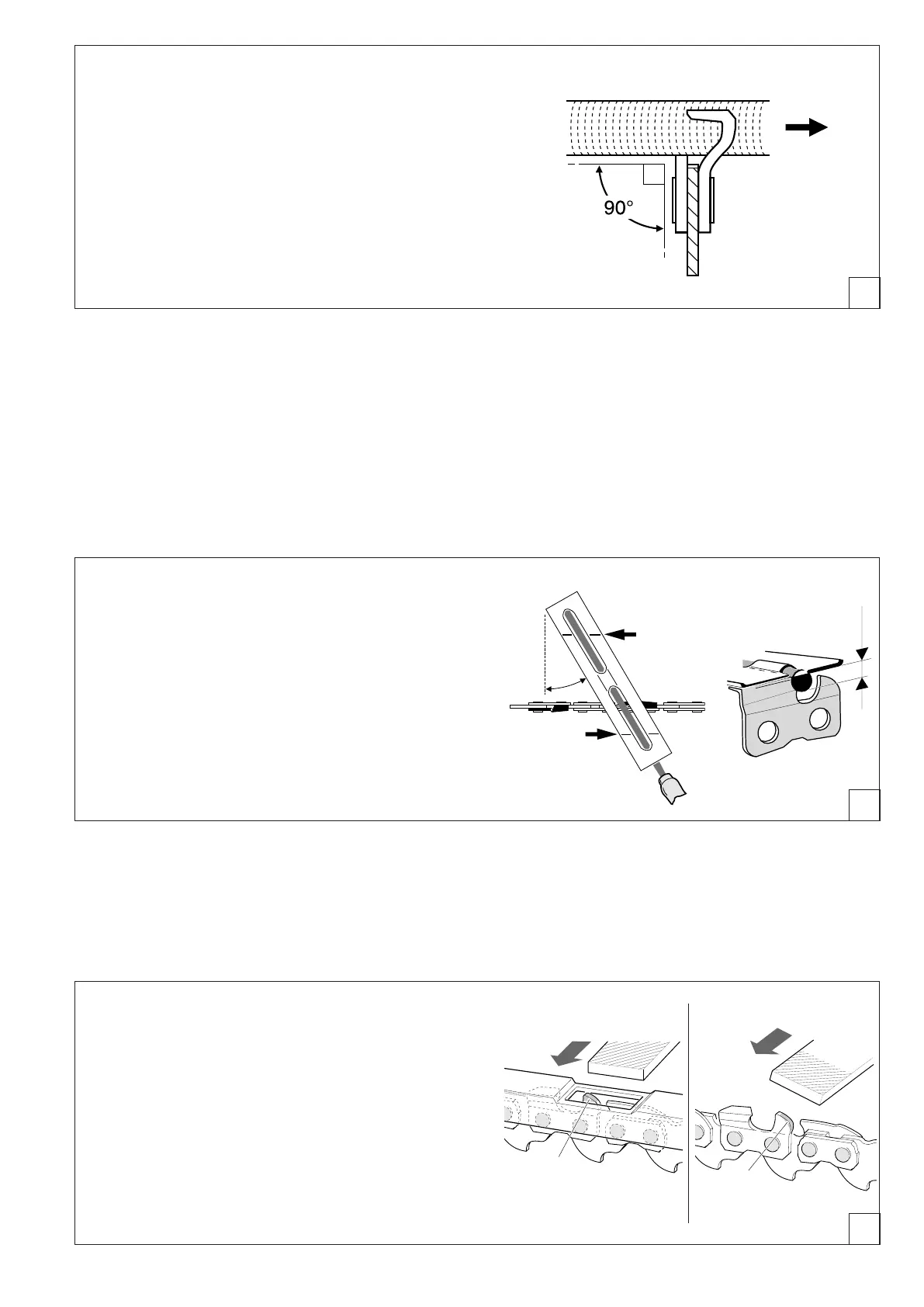 90°