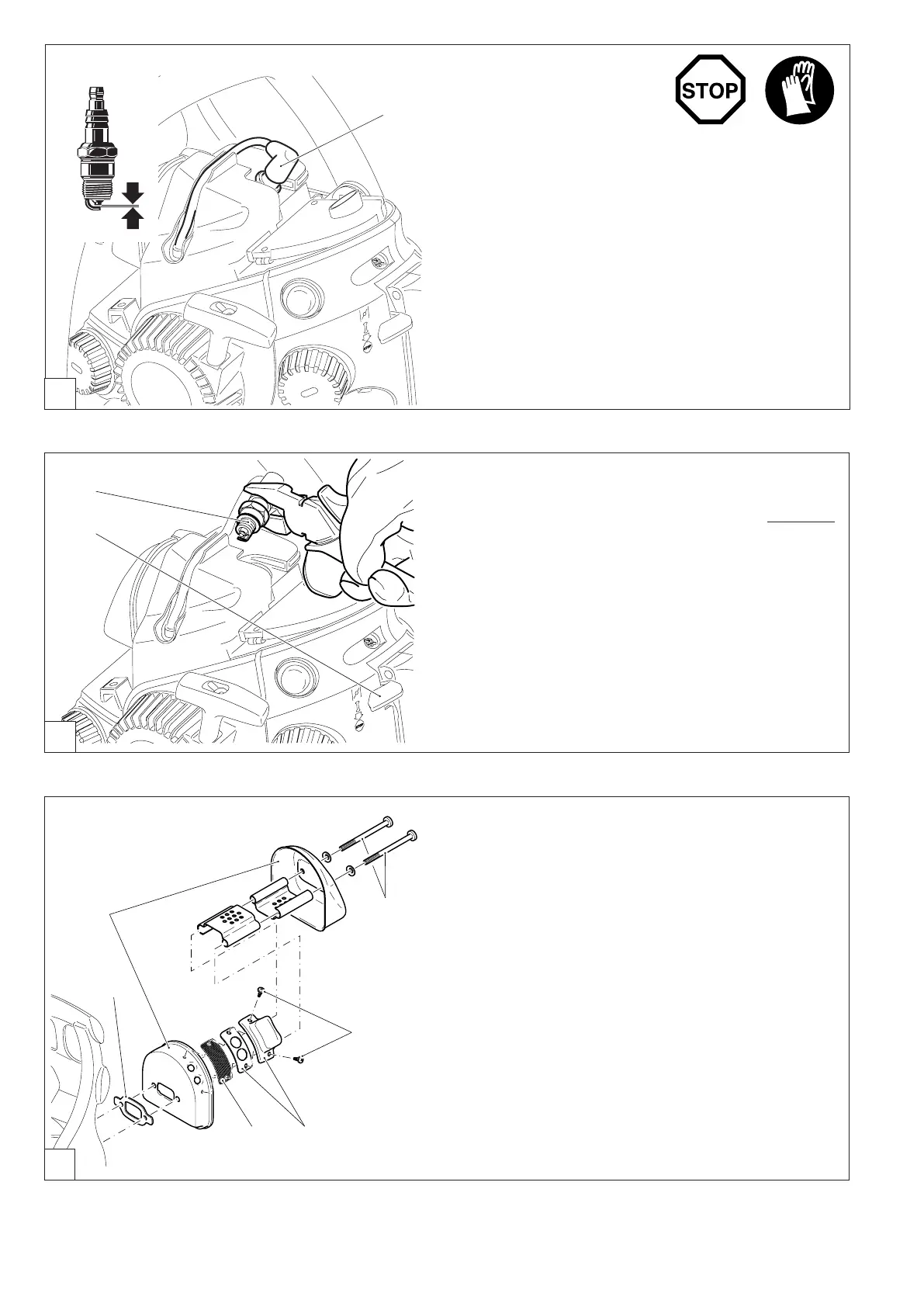 STOP