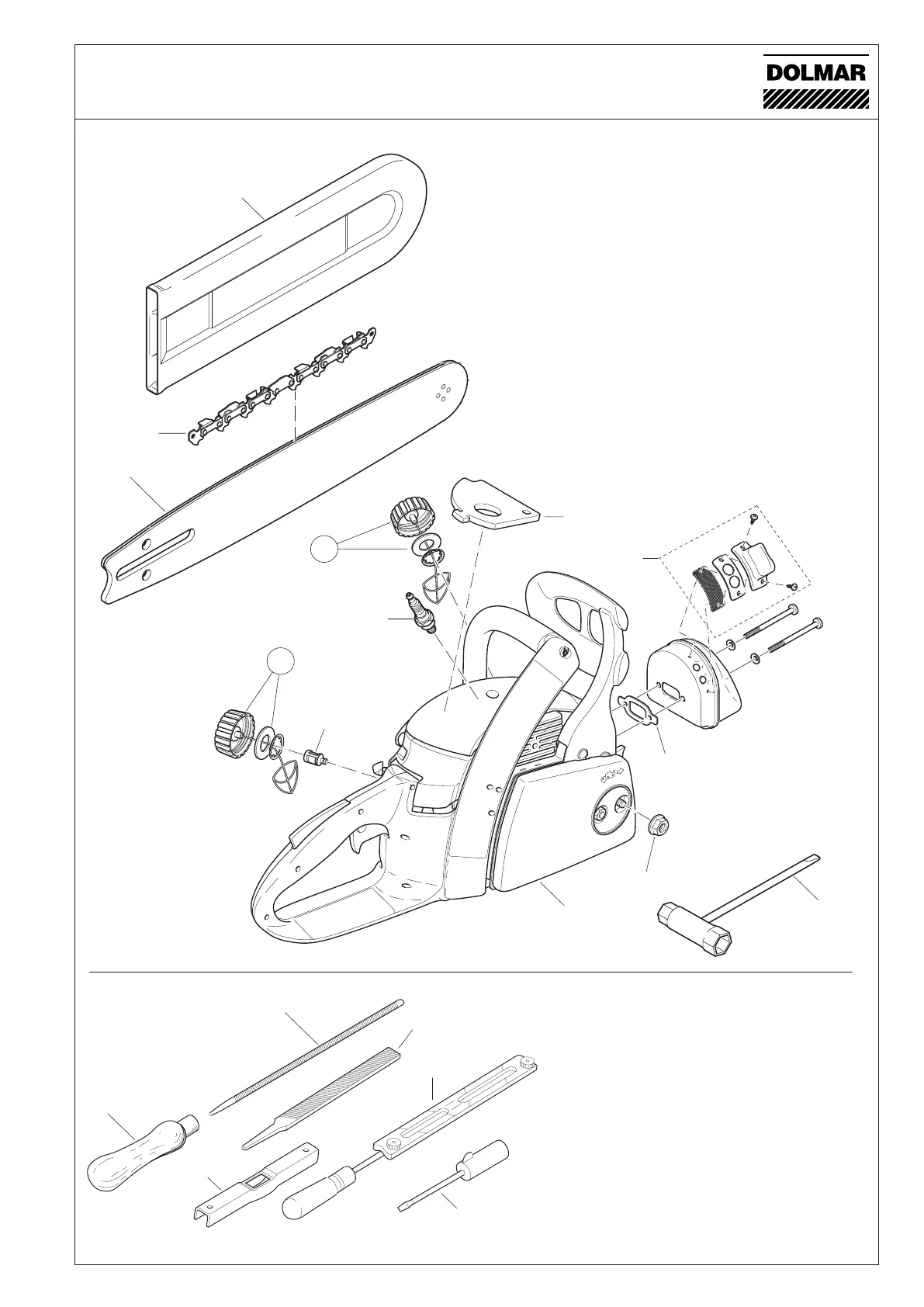 DOLMAR